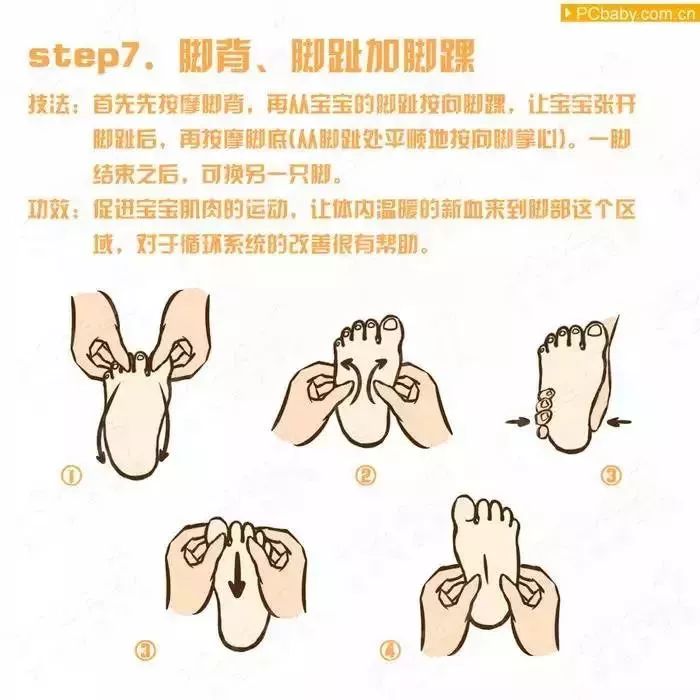 PCbaby.com.cn

step7. 脚背、脚趾加脚踝

技法：首先先按摩脚背，再从宝宝的脚趾按向脚踝，让宝宝张开脚趾后，再按摩脚底(从脚趾处平顺地按向脚掌心)。一脚结束之后，可换另一只脚。

功效：促进宝宝肌肉的运动，让体内温暖的新血来到脚部这个区域，对于循环系统的改善很有帮助。

①

②

③

③

④