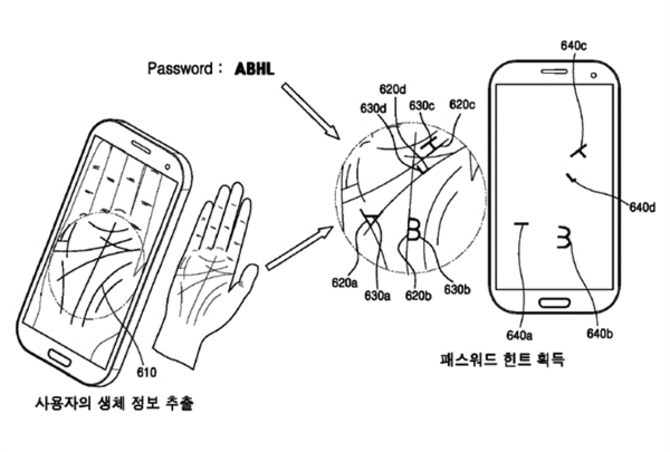 Password : ABHL

620d
630d
630c
620c
620a
630a
620b
630b

640c
640d
640a
640b

610

사용자의 생체 정보 추출

패스워드 힌트 획득