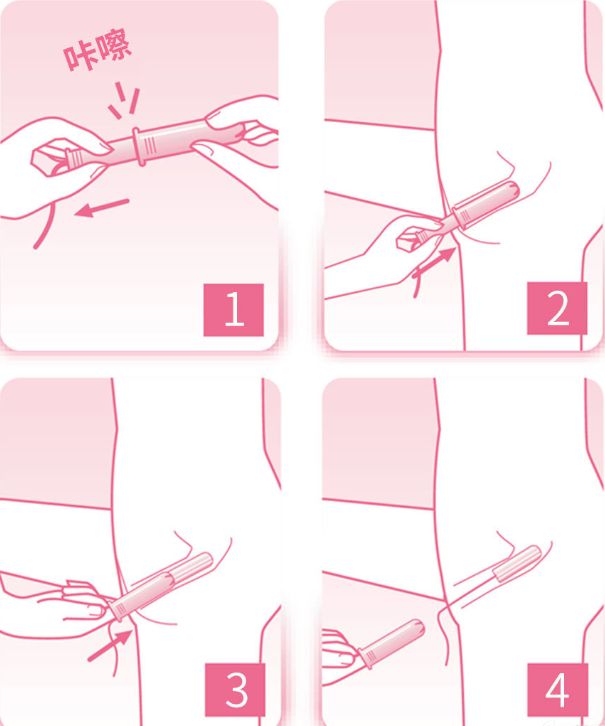 咔嚓

1

2

3

4