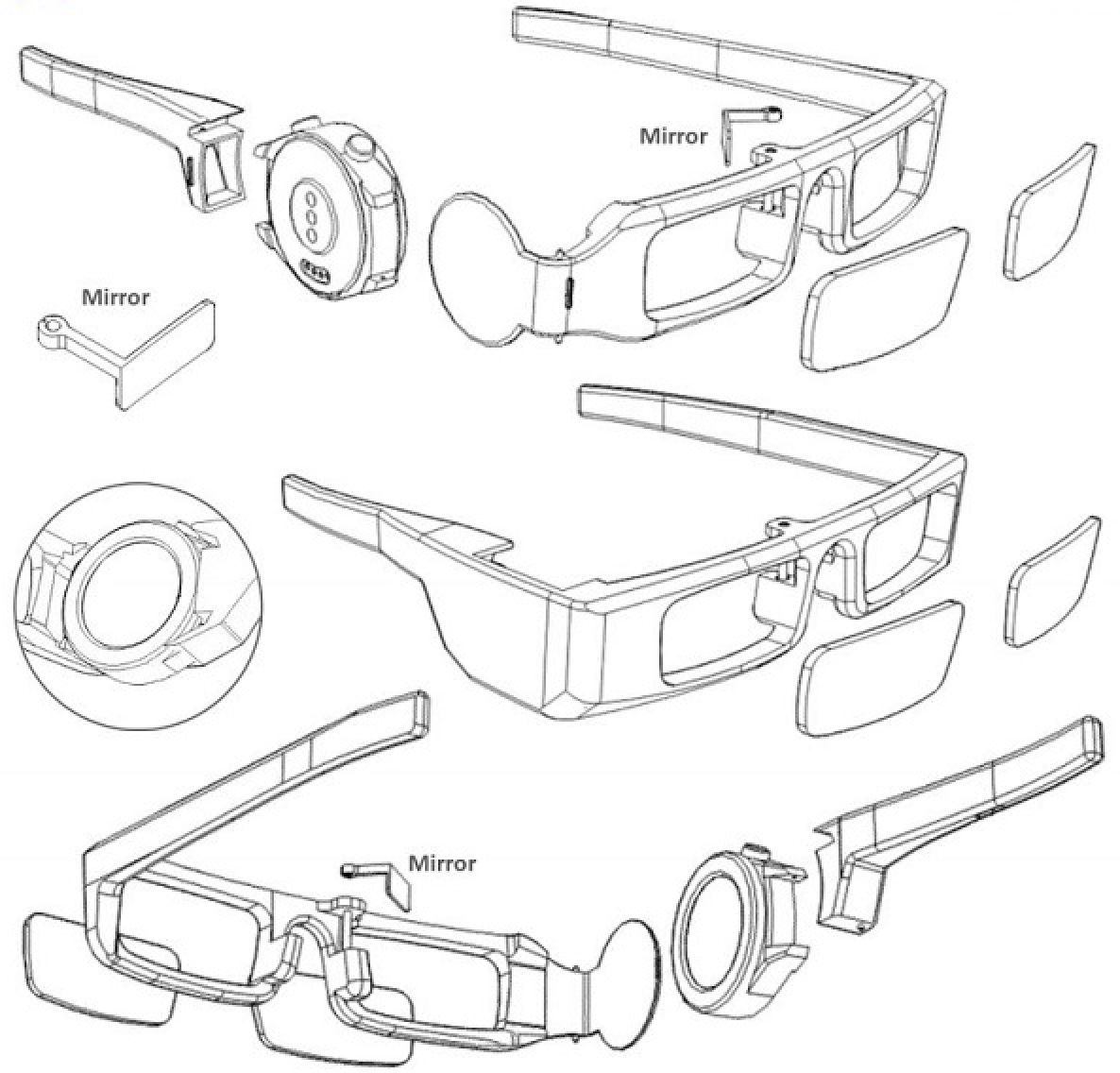 Mirror

Mirror

Mirror