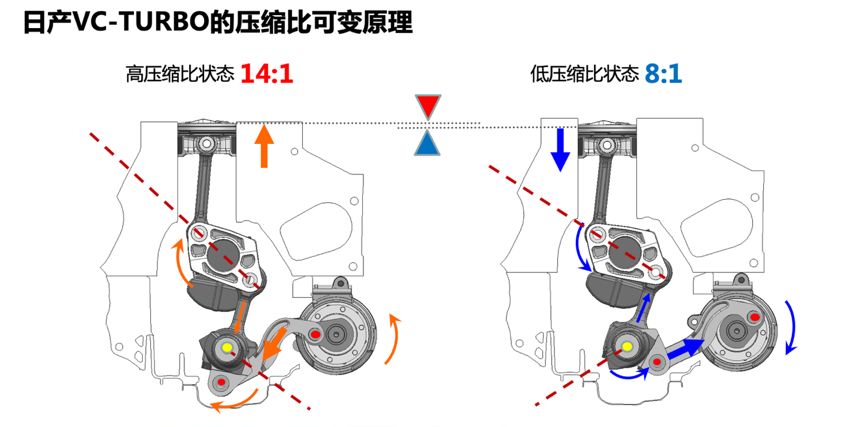 日产VC-TURBO的压缩比可变原理

高压缩比状态 14:1

低压缩比状态 8:1