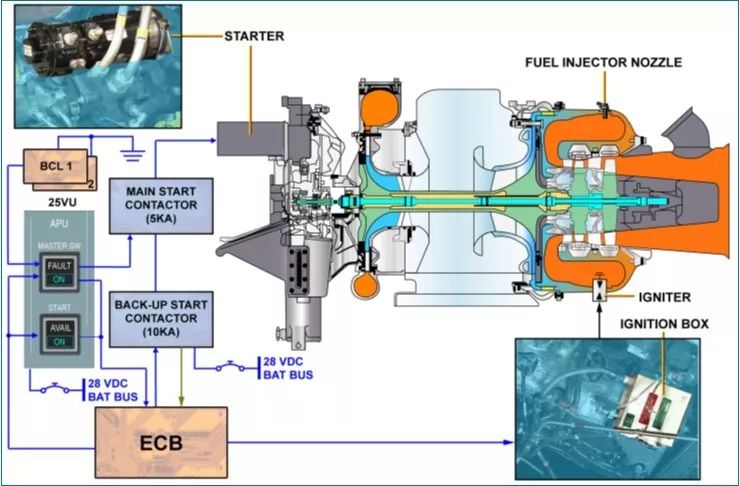 STARTER

FUEL INJECTOR NOZZLE

BCL 1

2

25VU

APU

MASTER SW

FAULT

ON

START

AVAIL

ON

MAIN START CONTACTOR (5KA)

BACK-UP START CONTACTOR (10KA)

28 VDC BAT BUS

28 VDC BAT BUS

ECB

IGNITER

IGNITION BOX