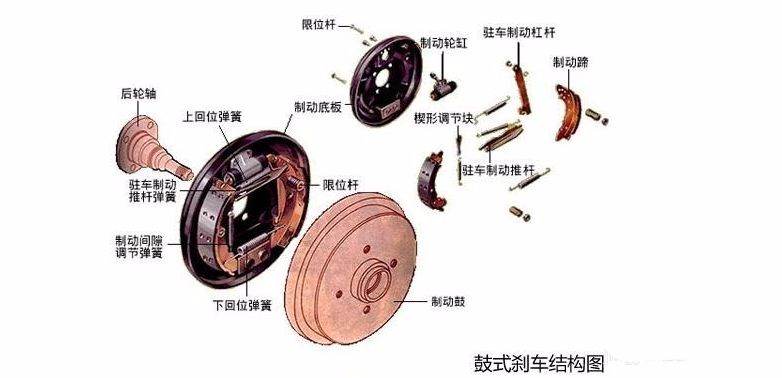 限位杆
制动轮缸
驻车制动杠杆
制动蹄
后轮轴
上回位弹簧
制动底板
楔形调节块
驻车制动推杆
驻车制动推杆弹簧
限位杆
制动间隙调节弹簧
下回位弹簧
制动鼓
鼓式刹车结构图