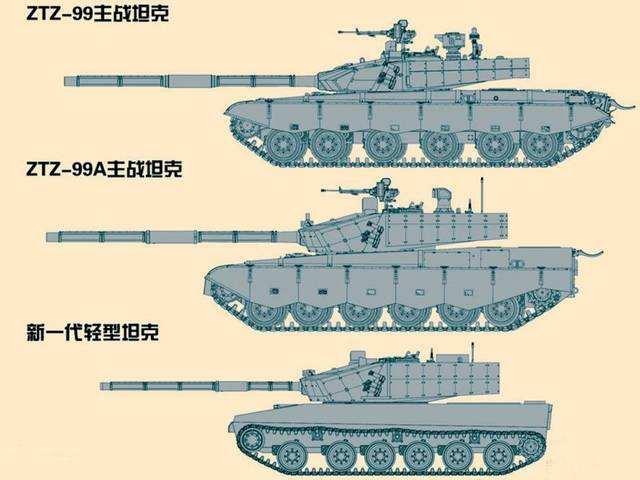 ZTZ-99主战坦克

ZTZ-99A主战坦克

新一代轻型坦克