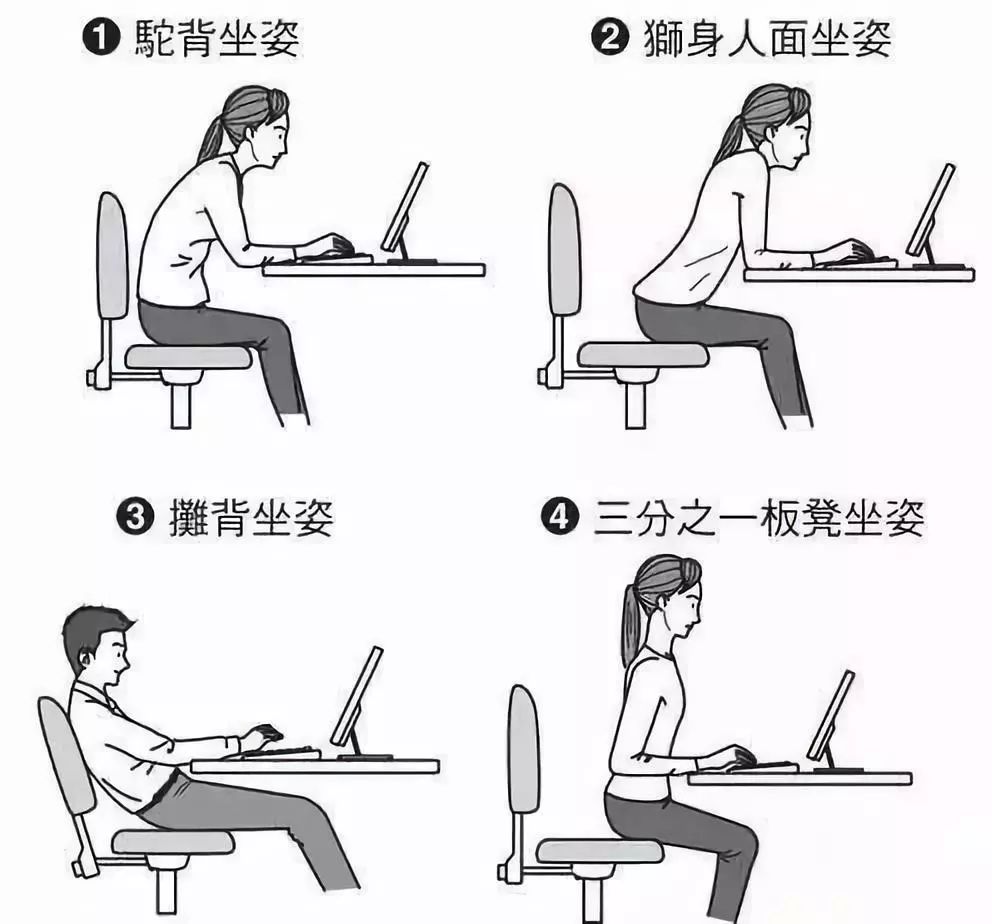 ❶ 駝背坐姿

❷ 獅身人面坐姿

❸ 攤背坐姿

❹ 三分之一板凳坐姿