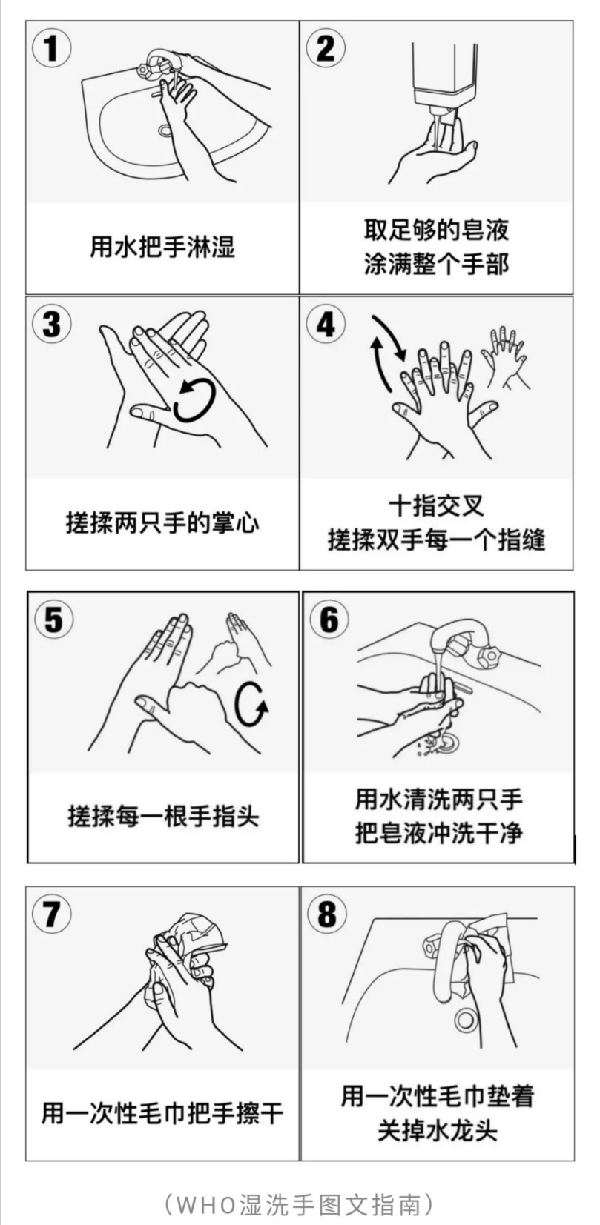 1
用水把手淋湿

2
取足够的皂液
涂满整个手部

3
搓揉两只手的掌心

4
十指交叉
搓揉双手每一个指缝

5
搓揉每一根手指头

6
用水清洗两只手
把皂液冲洗干净

7
用一次性毛巾把手擦干

8
用一次性毛巾垫着
关掉水龙头

（WHO湿洗手图文指南）