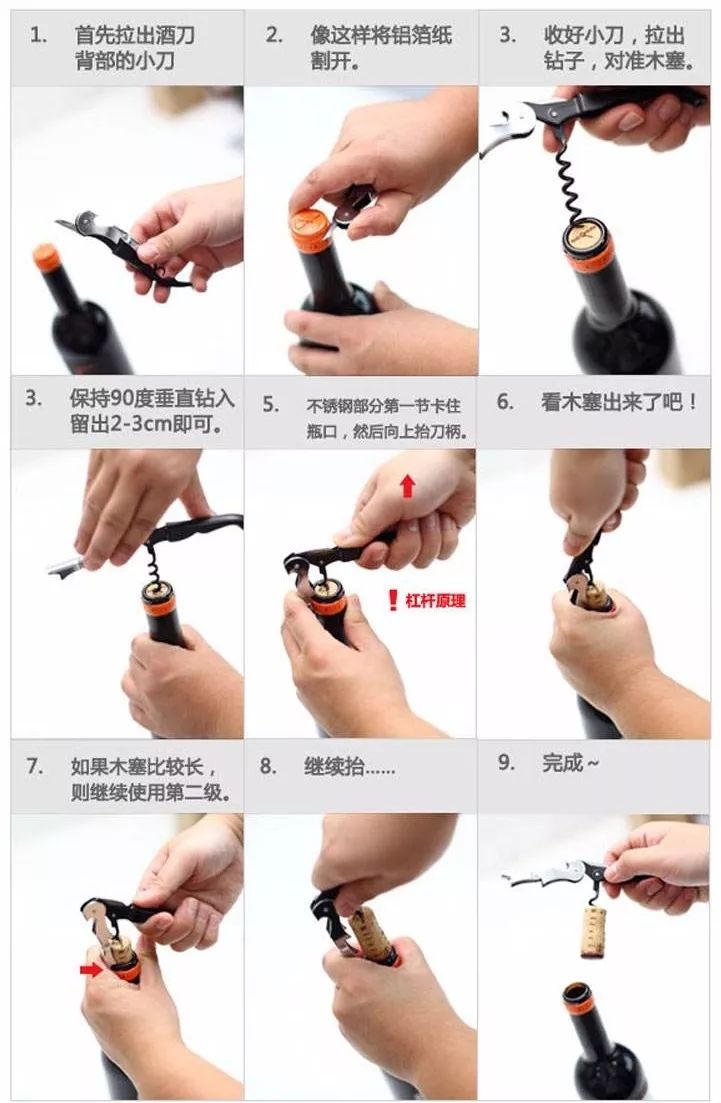 1. 首先拉出酒刀背部的小刀

2. 像这样将铝箔纸割开。

3. 收好小刀，拉出钻子，对准木塞。

3. 保持90度垂直钻入留出2-3cm即可。

5. 不锈钢部分第一节卡住瓶口，然后向上抬刀柄。

! 杠杆原理

6. 看木塞出来了吧！

7. 如果木塞比较长，则继续使用第二级。

8. 继续抬......

9. 完成~