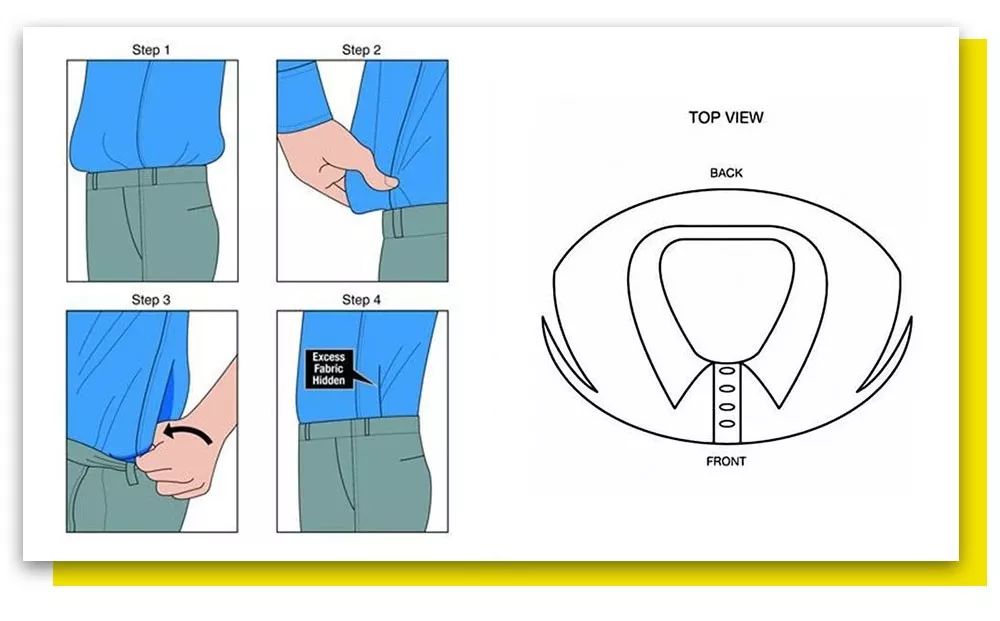 Step 1

Step 2

Step 3

Step 4

Excess Fabric Hidden

TOP VIEW

BACK

FRONT