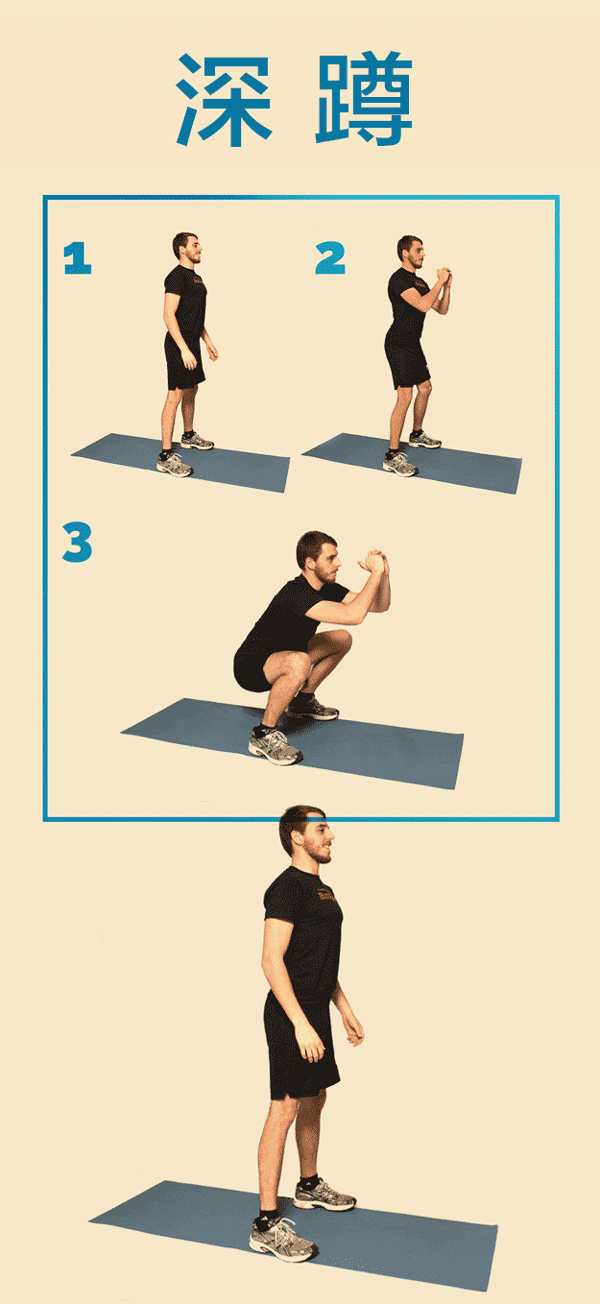 深蹲

1

2

3