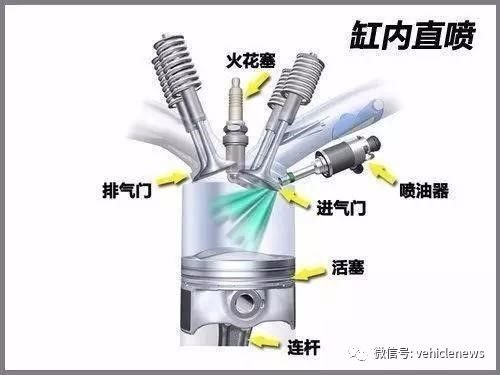 缸内直喷

火花塞

排气门

喷油器

进气门

活塞

连杆

微信号: vehiclenews