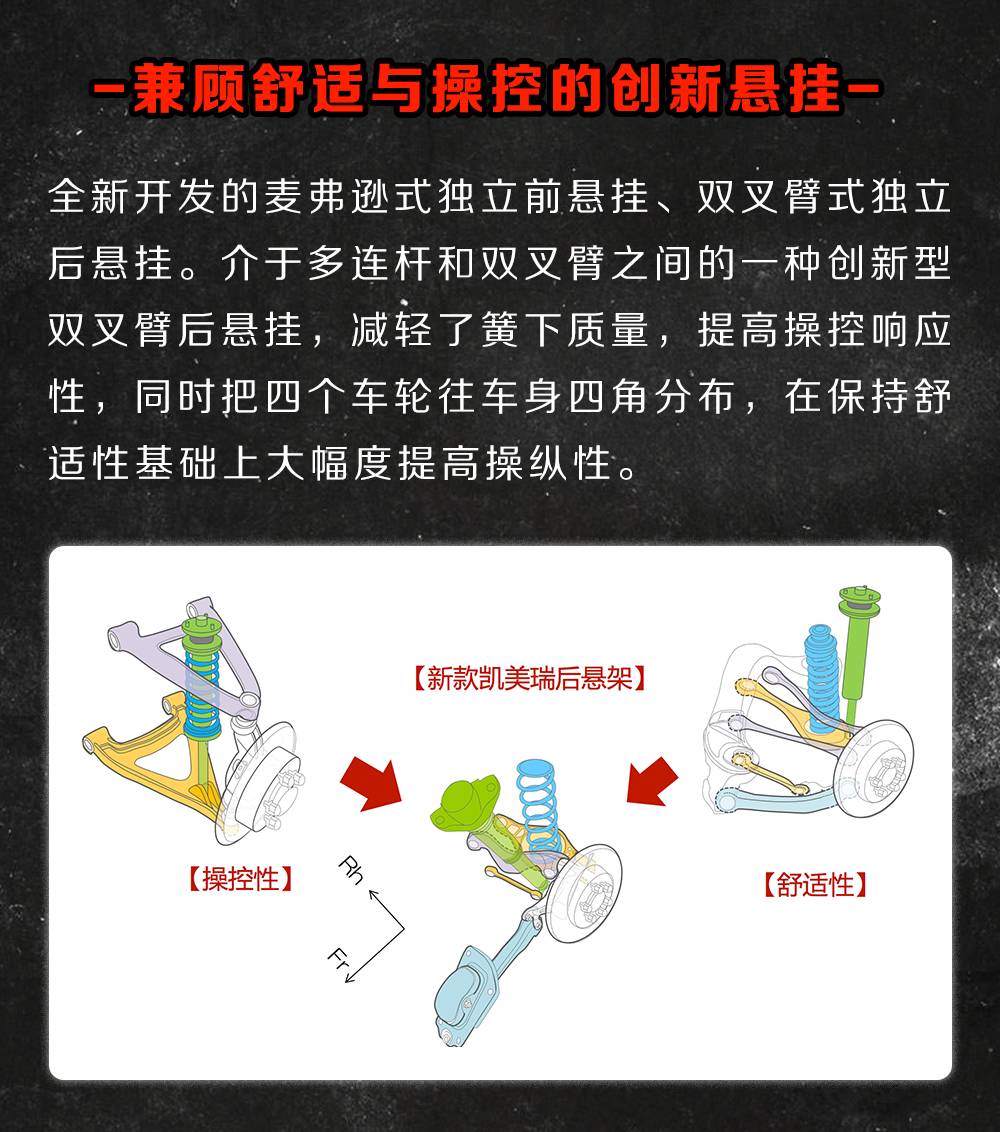 -兼顾舒适与操控的创新悬挂-

全新开发的麦弗逊式独立前悬挂、双叉臂式独立后悬挂。介于多连杆和双叉臂之间的一种创新型双叉臂后悬挂，减轻了簧下质量，提高操控响应性，同时把四个车轮往车身四角分布，在保持舒适性基础上大幅度提高操纵性。

【新款凯美瑞后悬架】

【操控性】

Rh

Fr

【舒适性】