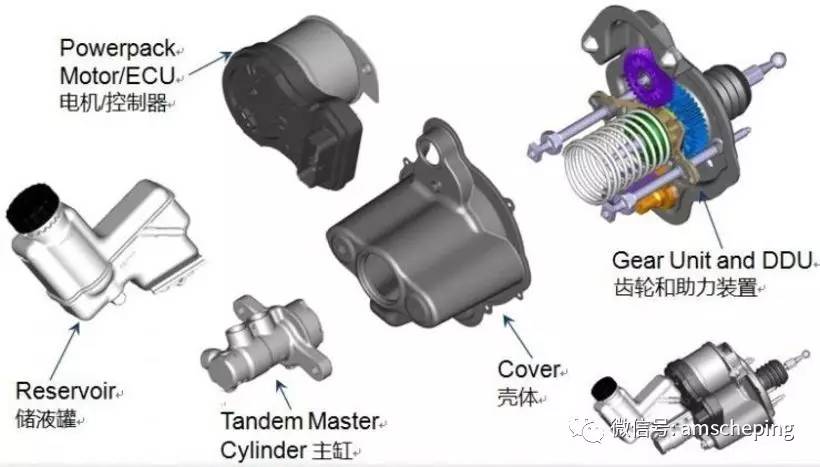 Powerpack Motor/ECU
电机/控制器

Gear Unit and DDU
齿轮和助力装置

Reservoir
储液罐

Tandem Master Cylinder 主缸

Cover
壳体

微信号: amscheping