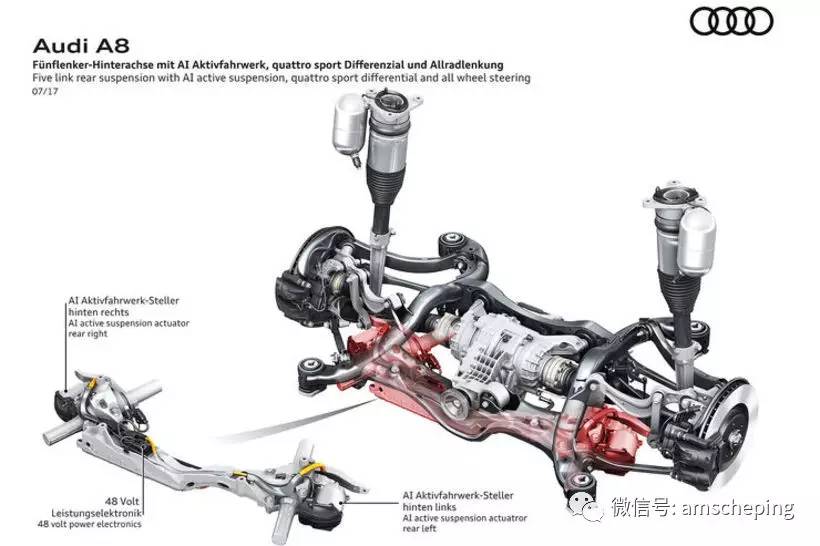 Audi A8
Fünflenker-Hinterachse mit AI Aktivfahrwerk, quattro sport Differenzial und Allradlenkung
Five link rear suspension with AI active suspension, quattro sport differential and all wheel steering
07/17

AI Aktivfahrwerk-Steller hinten rechts
AI active suspension actuator rear right

48 Volt Leistungselektronik
48 volt power electronics

AI Aktivfahrwerk-Steller hinten links
AI active suspension actuatror rear left

微信号: amscheping