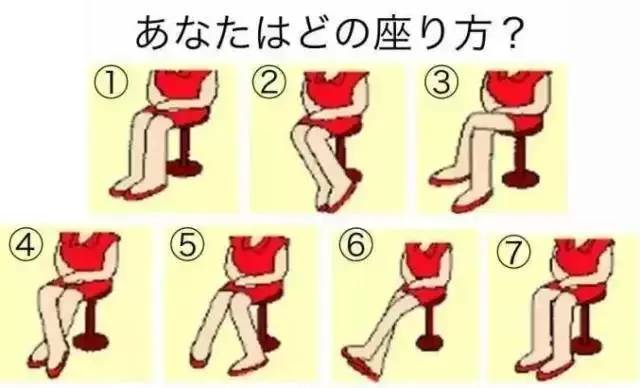 あなたはどの座り方？

①

②

③

④

⑤

⑥

⑦