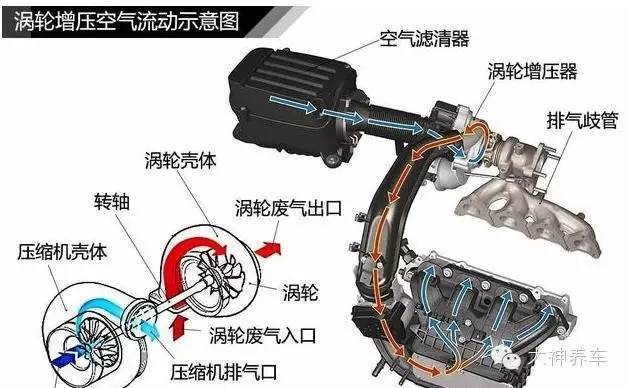 涡轮增压空气流动示意图

空气滤清器

涡轮增压器

排气歧管

涡轮壳体

转轴

涡轮废气出口

压缩机壳体

涡轮

涡轮废气入口

压缩机排气口

大神养车