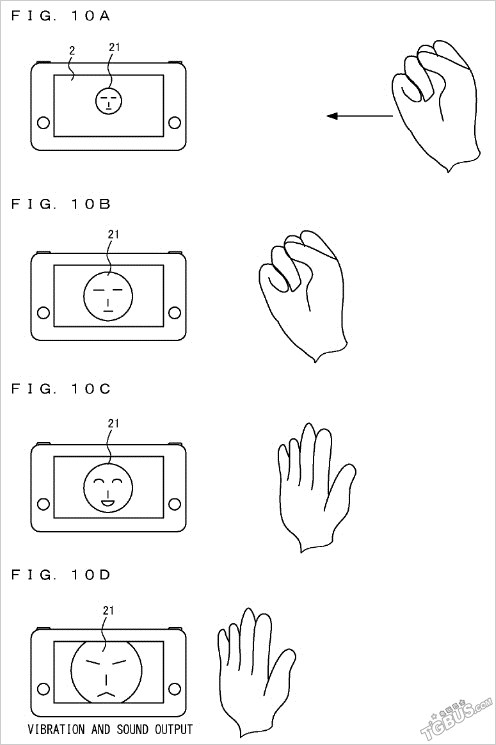 FIG. 10A

2
21

FIG. 10B

21

FIG. 10C

21

FIG. 10D

21

VIBRATION AND SOUND OUTPUT

TGBUS.com