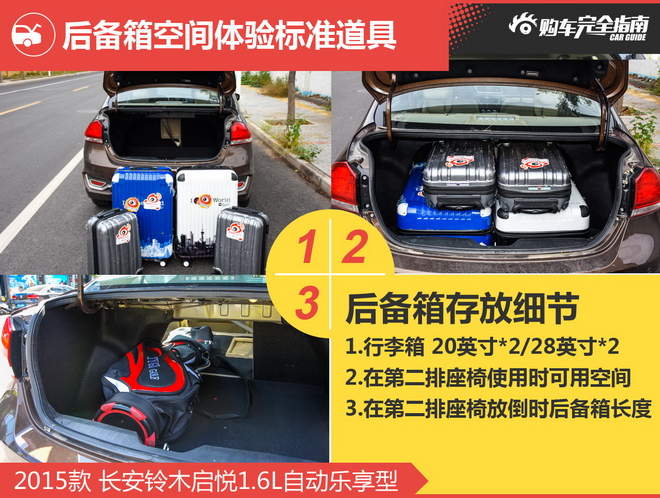 后备箱空间体验标准道具

购车完全指南
CAR GUIDE

World

1 2
3

后备箱存放细节

1.行李箱 20英寸*2/28英寸*2

2.在第二排座椅使用时可用空间

3.在第二排座椅放倒时后备箱长度

2015款 长安铃木启悦1.6L自动乐享型