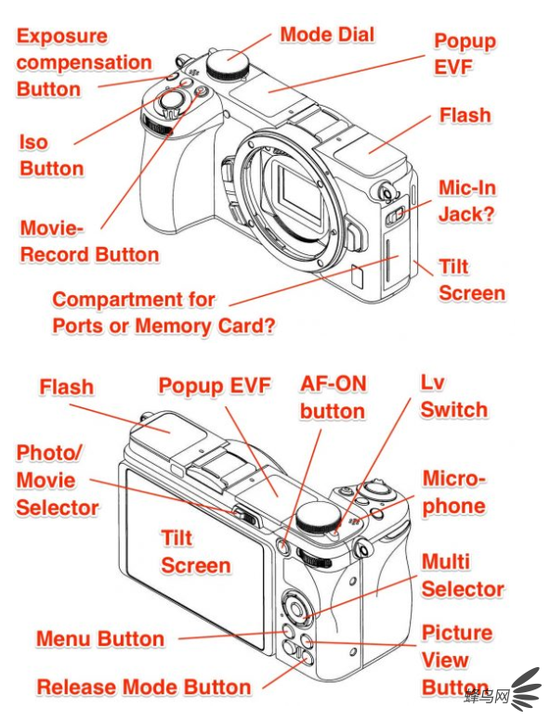 Exposure compensation Button

Mode Dial

Popup EVF

Flash

Iso Button

Mic-In Jack?

Movie-Record Button

Tilt Screen

Compartment for Ports or Memory Card?

Flash

Popup EVF

AF-ON button

Lv Switch

Photo/ Movie Selector

Micro-phone

Tilt Screen

Multi Selector

Menu Button

Picture View Button

Release Mode Button

蜂鸟网