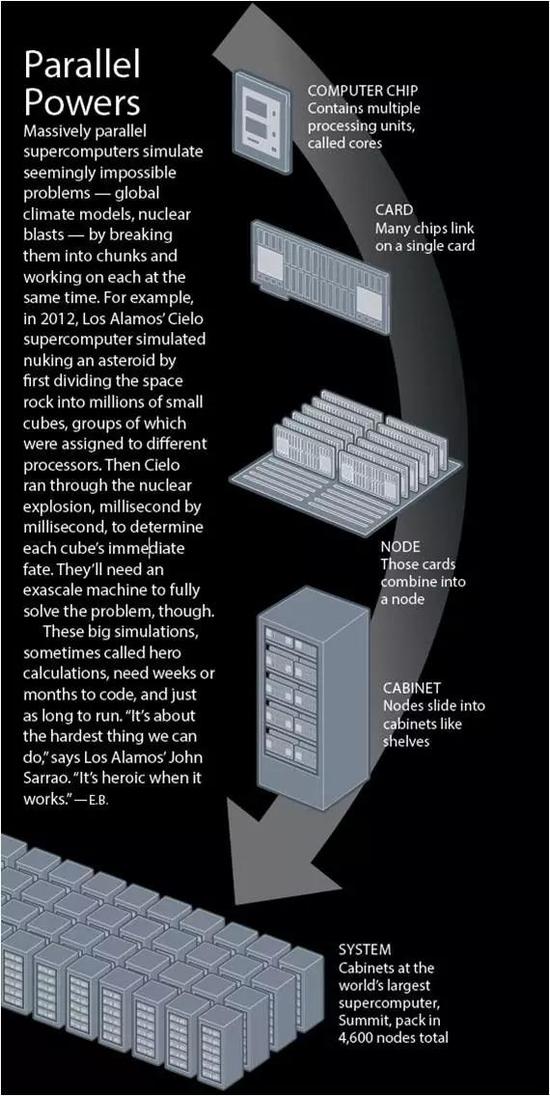 Parallel Powers

Massively parallel supercomputers simulate seemingly impossible problems — global climate models, nuclear blasts — by breaking them into chunks and working on each at the same time. For example, in 2012, Los Alamos' Cielo supercomputer simulated nuking an asteroid by first dividing the space rock into millions of small cubes, groups of which were assigned to different processors. Then Cielo ran through the nuclear explosion, millisecond by millisecond, to determine each cube's immediate fate. They'll need an exascale machine to fully solve the problem, though.

These big simulations, sometimes called hero calculations, need weeks or months to code, and just as long to run. "It's about the hardest thing we can do," says Los Alamos' John Sarrao. "It's heroic when it works." —E.B.

COMPUTER CHIP
Contains multiple processing units, called cores

CARD
Many chips link on a single card

NODE
Those cards combine into a node

CABINET
Nodes slide into cabinets like shelves

SYSTEM
Cabinets at the world's largest supercomputer, Summit, pack in 4,600 nodes total