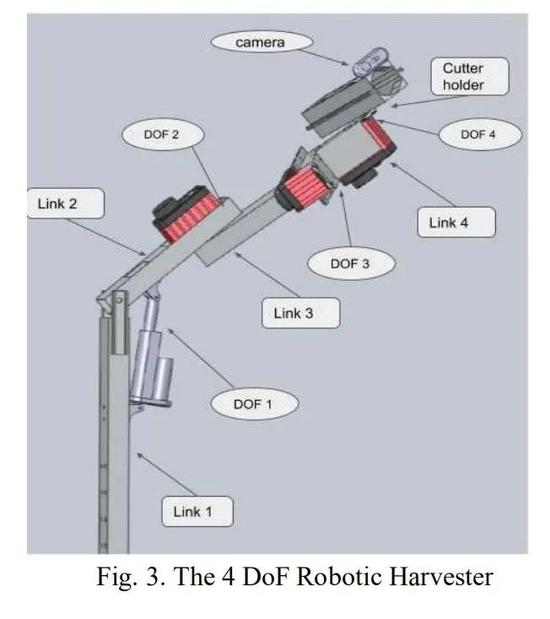 camera

Cutter holder

DOF 2

DOF 4

Link 2

Link 4

DOF 3

Link 3

DOF 1

Link 1

Fig. 3. The 4 DoF Robotic Harvester