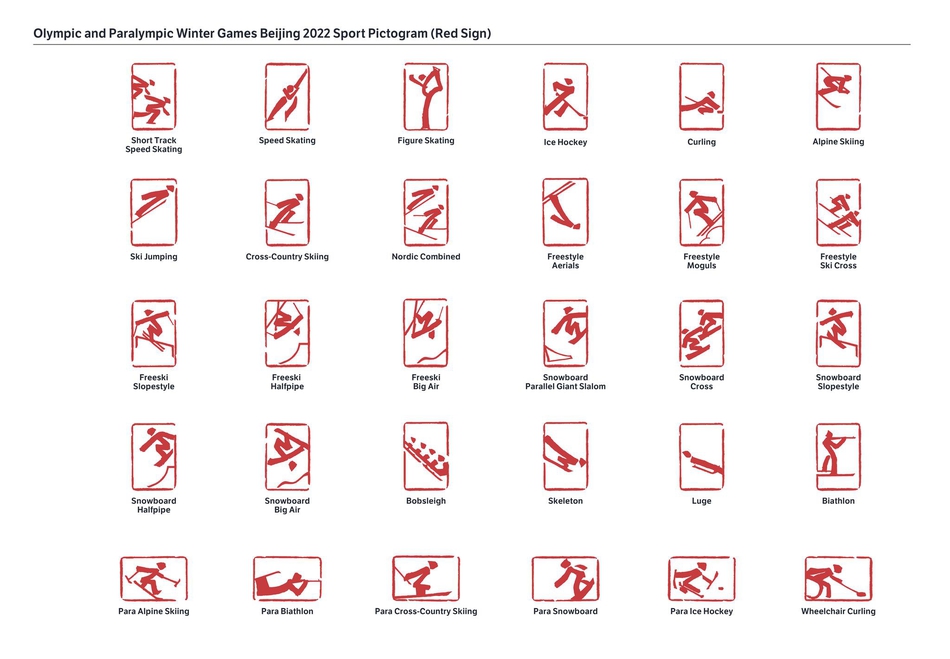 Olympic and Paralympic Winter Games Beijing 2022 Sport Pictogram (Red Sign)

Short Track Speed Skating

Speed Skating

Figure Skating

Ice Hockey

Curling

Alpine Skiing

Ski Jumping

Cross-Country Skiing

Nordic Combined

Freestyle Aerials

Freestyle Moguls

Freestyle Ski Cross

Freeski Slopestyle

Freeski Halfpipe

Freeski Big Air

Snowboard Parallel Giant Slalom

Snowboard Cross

Snowboard Slopestyle

Snowboard Halfpipe

Snowboard Big Air

Bobsleigh

Skeleton

Luge

Biathlon

Para Alpine Skiing

Para Biathlon

Para Cross-Country Skiing

Para Snowboard

Para Ice Hockey

Wheelchair Curling