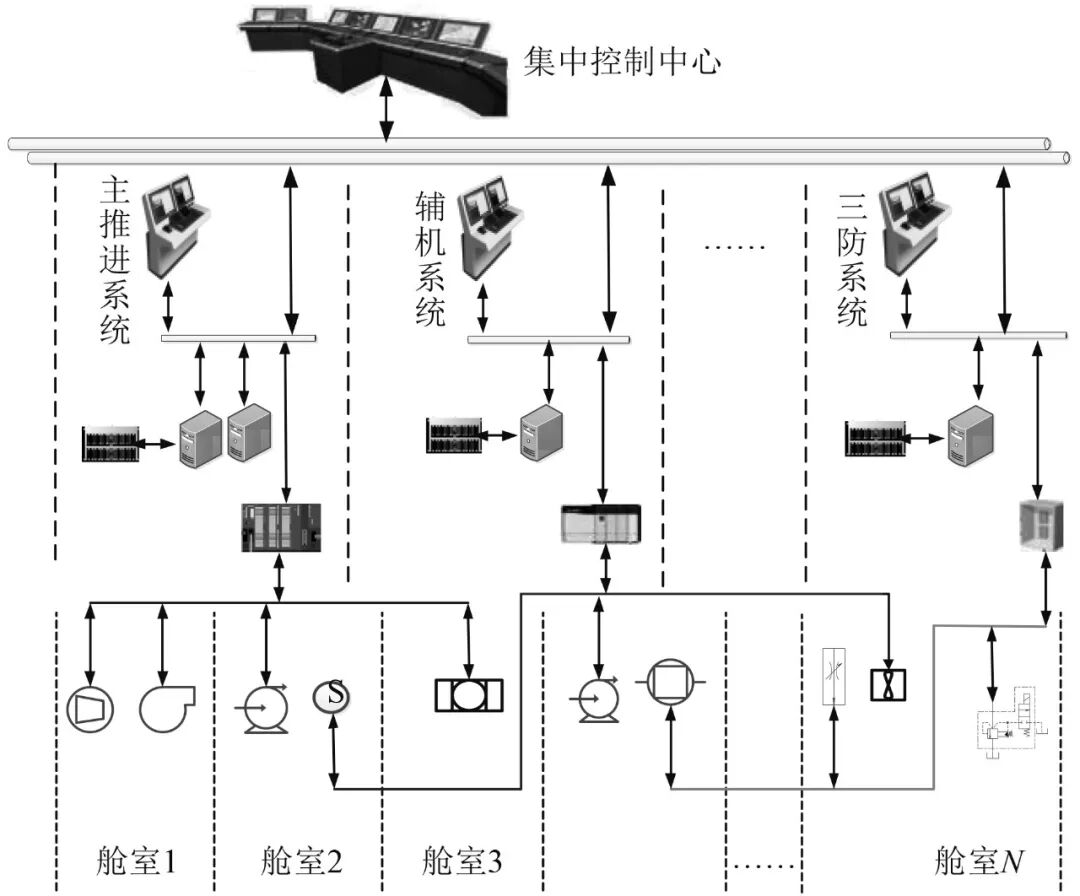 集中控制中心

主推进系统

辅机系统

……

三防系统

S

舱室1

舱室2

舱室3

……

舱室$N$