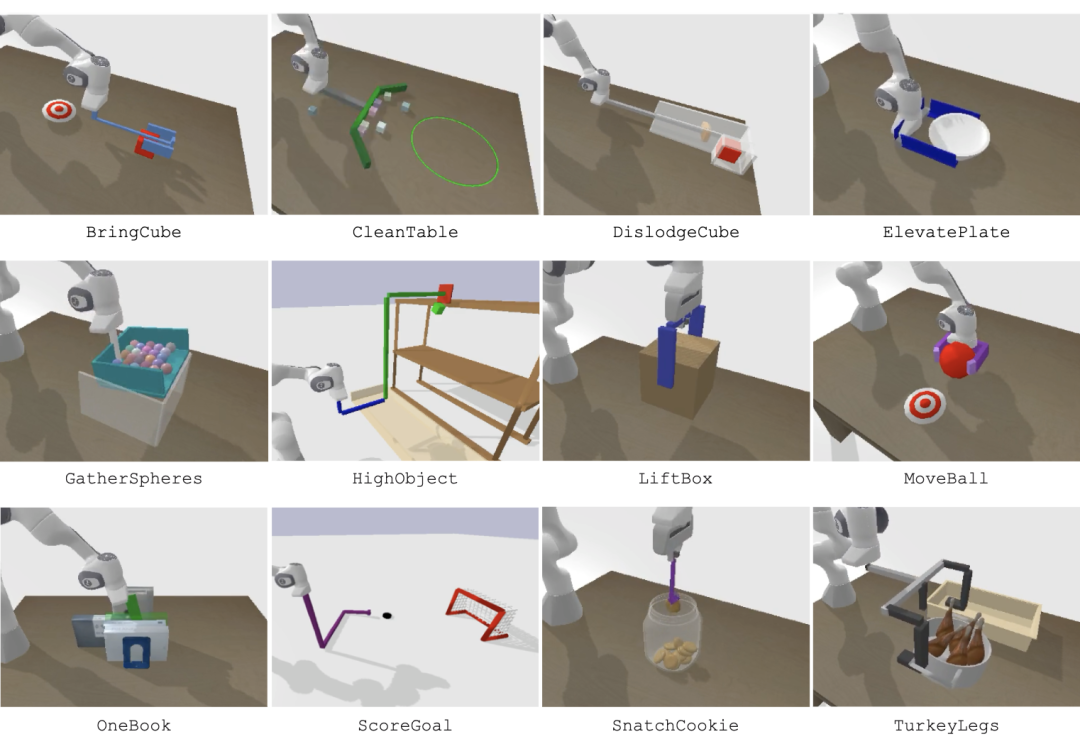 BringCube CleanTable DislodgeCube ElevatePlate

GatherSpheres HighObject LiftBox MoveBall

OneBook ScoreGoal SnatchCookie TurkeyLegs