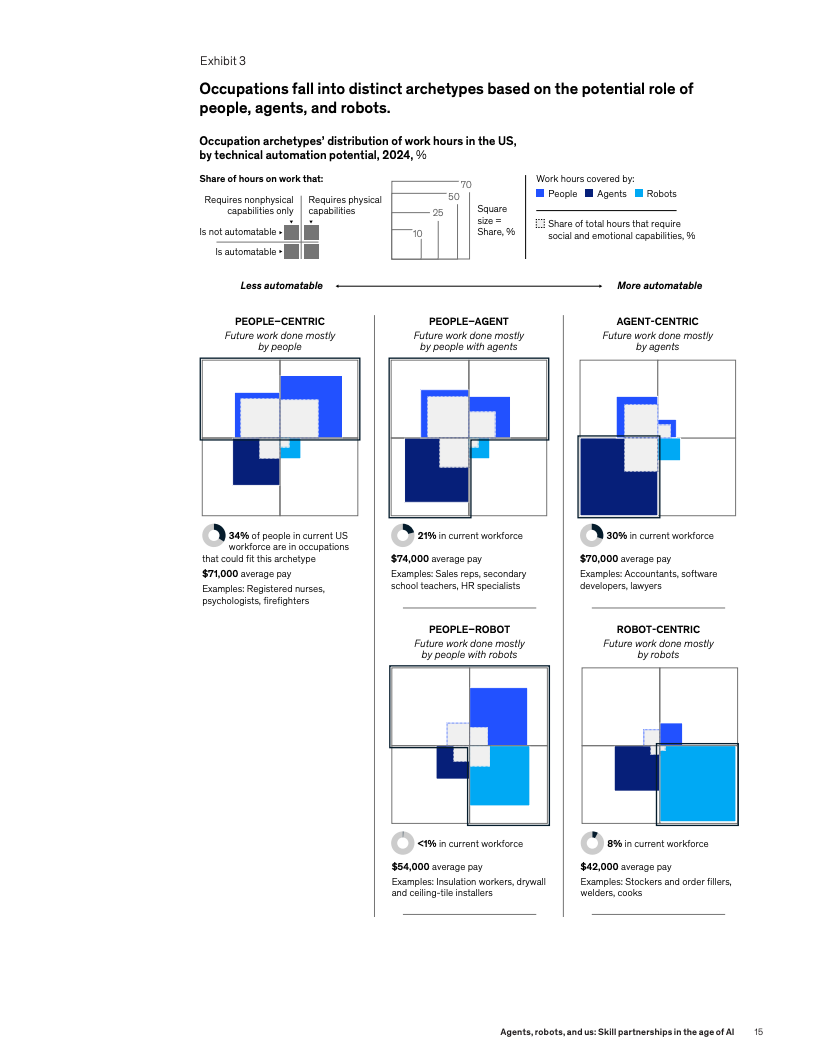 Exhibit 3

Occupations fall into distinct archetypes based on the potential role of people, agents, and robots.

Occupation archetypes' distribution of work hours in the US, by technical automation potential, 2024, %

Share of hours on work that:

Requires nonphysical capabilities only

Requires physical capabilities

Is not automatable

Is automatable

70

50

25

10

Square size = Share, %

Work hours covered by:

People Agents Robots

Share of total hours that require social and emotional capabilities, %

Less automatable

More automatable

PEOPLE–CENTRIC
Future work done mostly by people

34% of people in current US workforce are in occupations that could fit this archetype

$71,000 average pay

Examples: Registered nurses, psychologists, firefighters

PEOPLE–AGENT
Future work done mostly by people with agents

21% in current workforce

$74,000 average pay

Examples: Sales reps, secondary school teachers, HR specialists

AGENT-CENTRIC
Future work done mostly by agents

30% in current workforce

$70,000 average pay

Examples: Accountants, software developers, lawyers

PEOPLE–ROBOT
Future work done mostly by people with robots

<1% in current workforce

$54,000 average pay

Examples: Insulation workers, drywall and ceiling-tile installers

ROBOT-CENTRIC
Future work done mostly by robots

8% in current workforce

$42,000 average pay

Examples: Stockers and order fillers, welders, cooks

Agents, robots, and us: Skill partnerships in the age of AI 15