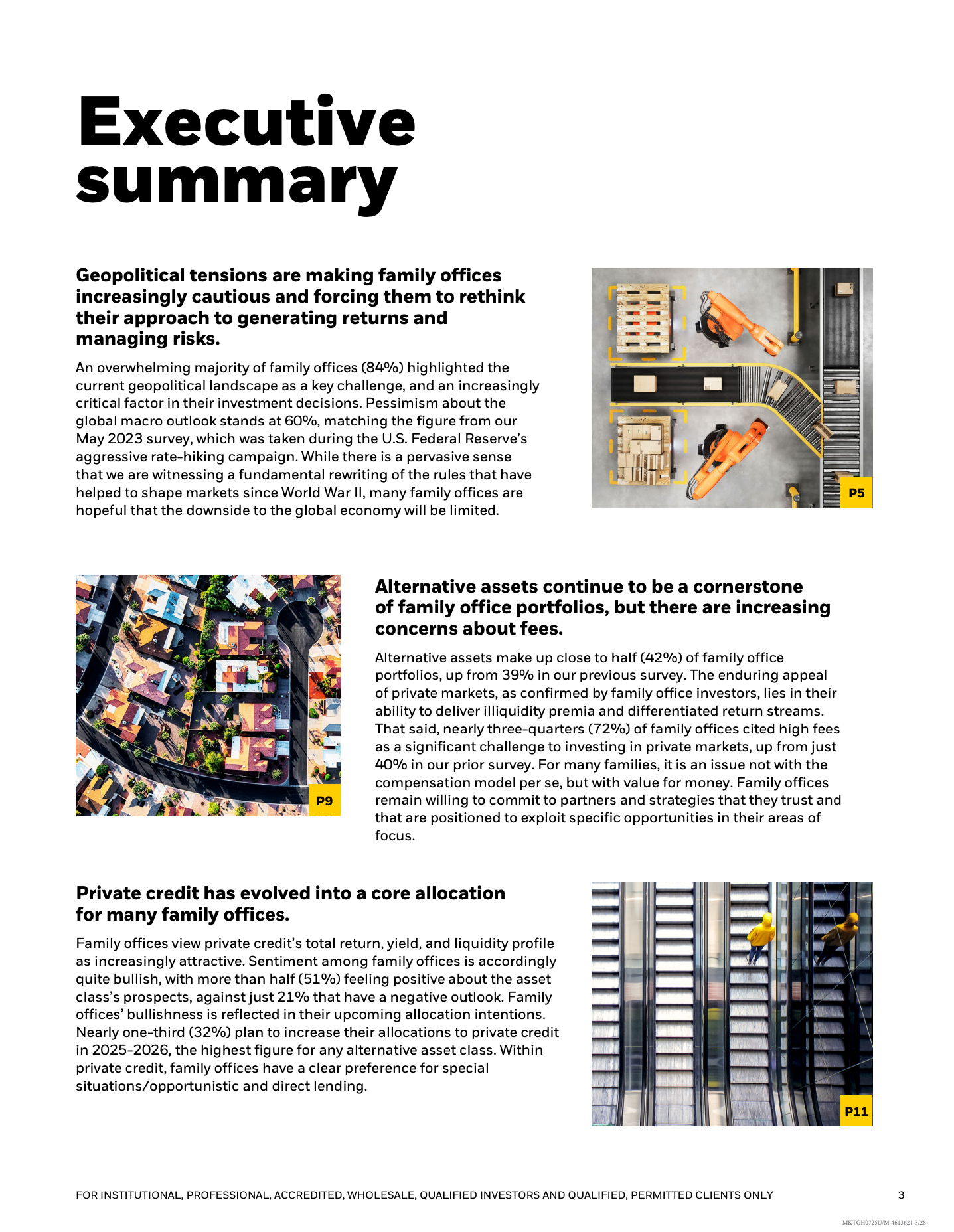 Executive summary

Geopolitical tensions are making family offices increasingly cautious and forcing them to rethink their approach to generating returns and managing risks.

An overwhelming majority of family offices (84%) highlighted the current geopolitical landscape as a key challenge, and an increasingly critical factor in their investment decisions. Pessimism about the global macro outlook stands at 60%, matching the figure from our May 2023 survey, which was taken during the U.S. Federal Reserve's aggressive rate-hiking campaign. While there is a pervasive sense that we are witnessing a fundamental rewriting of the rules that have helped to shape markets since World War II, many family offices are hopeful that the downside to the global economy will be limited.

P5

P9

Alternative assets continue to be a cornerstone of family office portfolios, but there are increasing concerns about fees.

Alternative assets make up close to half (42%) of family office portfolios, up from 39% in our previous survey. The enduring appeal of private markets, as confirmed by family office investors, lies in their ability to deliver illiquidity premia and differentiated return streams. That said, nearly three-quarters (72%) of family offices cited high fees as a significant challenge to investing in private markets, up from just 40% in our prior survey. For many families, it is an issue not with the compensation model per se, but with value for money. Family offices remain willing to commit to partners and strategies that they trust and that are positioned to exploit specific opportunities in their areas of focus.

Private credit has evolved into a core allocation for many family offices.

Family offices view private credit's total return, yield, and liquidity profile as increasingly attractive. Sentiment among family offices is accordingly quite bullish, with more than half (51%) feeling positive about the asset class's prospects, against just 21% that have a negative outlook. Family offices' bullishness is reflected in their upcoming allocation intentions. Nearly one-third (32%) plan to increase their allocations to private credit in 2025-2026, the highest figure for any alternative asset class. Within private credit, family offices have a clear preference for special situations/opportunistic and direct lending.

P11

FOR INSTITUTIONAL, PROFESSIONAL, ACCREDITED, WHOLESALE, QUALIFIED INVESTORS AND QUALIFIED, PERMITTED CLIENTS ONLY 3

MKTGH0725U/M-4613621-3/28