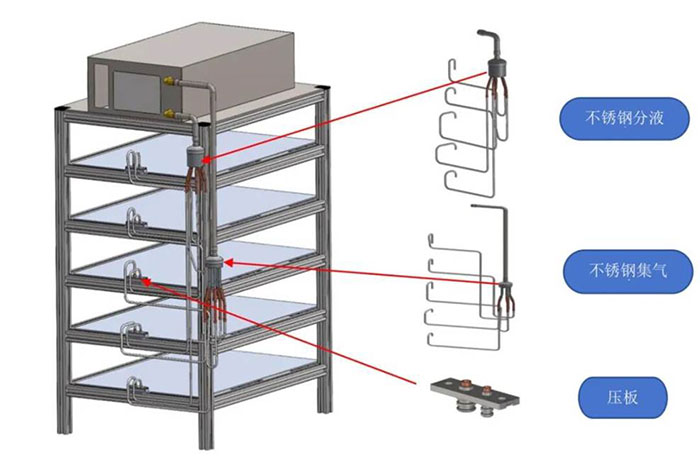 不锈钢分液

不锈钢集气

压板