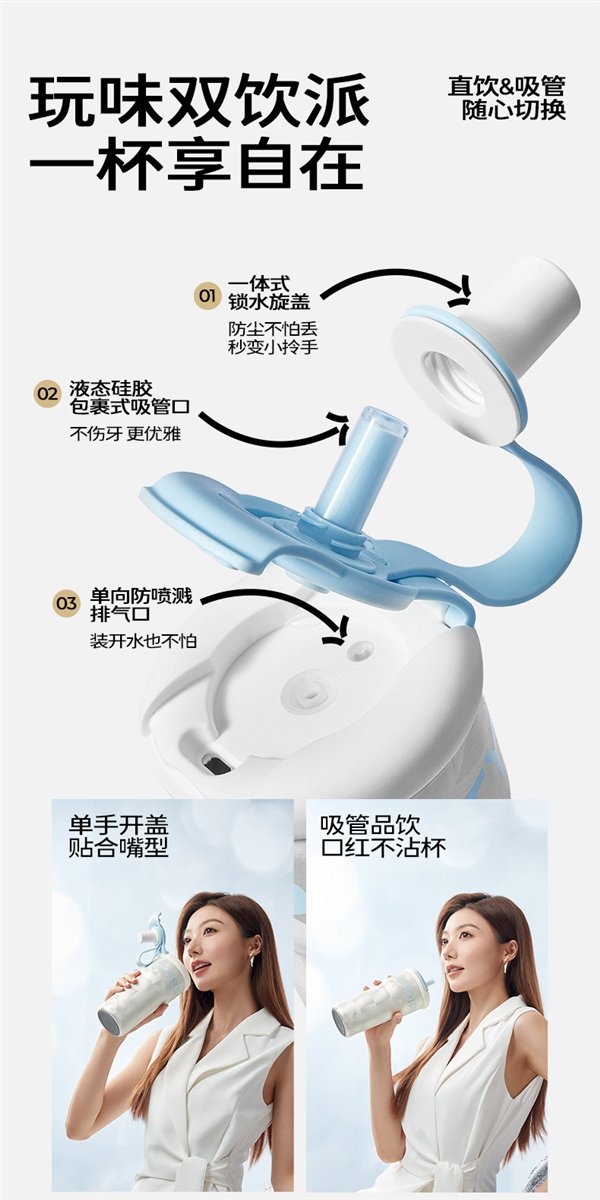 玩味双饮派
一杯享自在

直饮&吸管
随心切换

01 一体式
锁水旋盖
防尘不怕丢
秒变小拎手

02 液态硅胶
包裹式吸管口
不伤牙 更优雅

03 单向防喷溅
排气口
装开水也不怕

单手开盖
贴合嘴型

吸管品饮
口红不沾杯