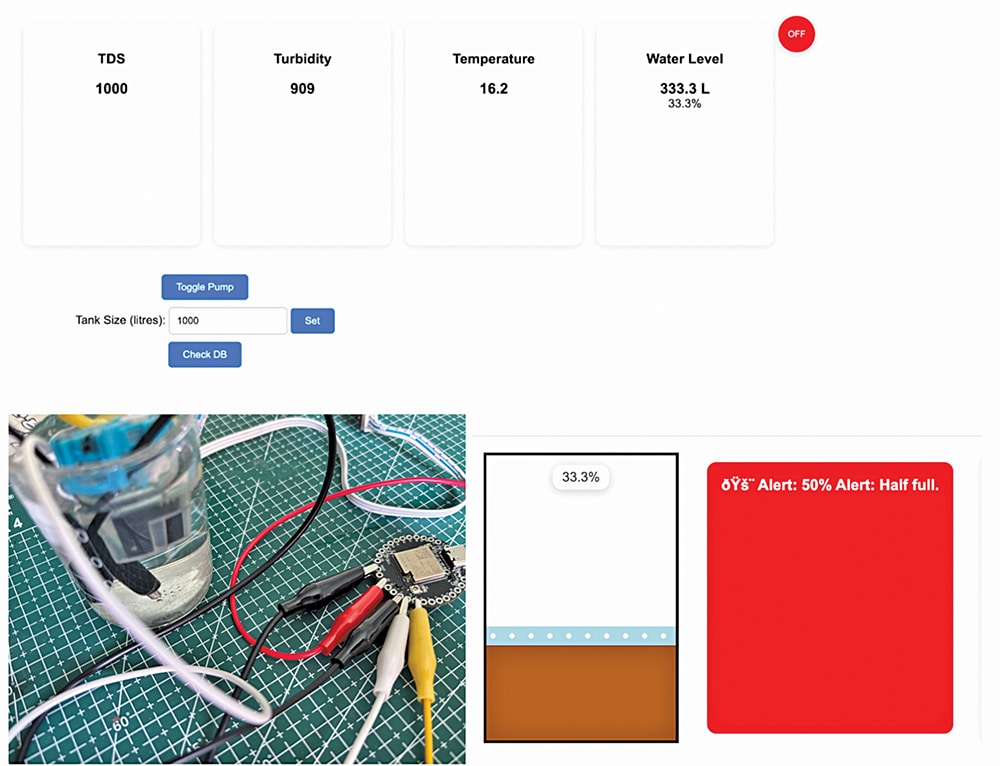 TDS
1000

Turbidity
909

Temperature
16.2

Water Level
333.3 L
33.3%

OFF

Toggle Pump

Tank Size (litres): 1000 Set

Check DB

4

60

33.3%

ðŸš¨ Alert: 50% Alert: Half full.