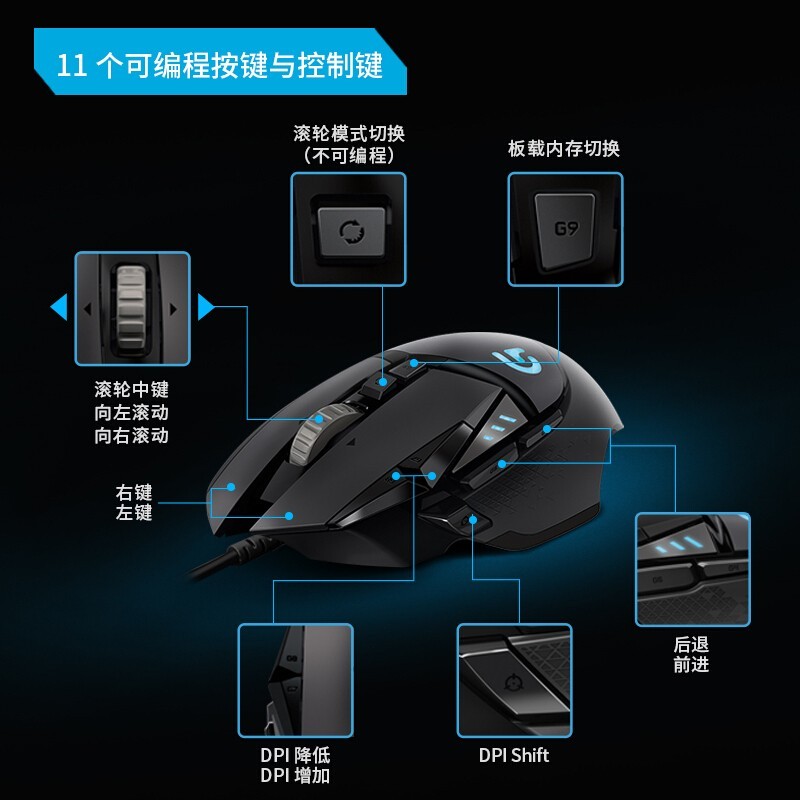 11 个可编程按键与控制键

滚轮模式切换
（不可编程）

板载内存切换

G9

滚轮中键
向左滚动
向右滚动

右键
左键

后退
前进

DPI 降低
DPI 增加

DPI Shift