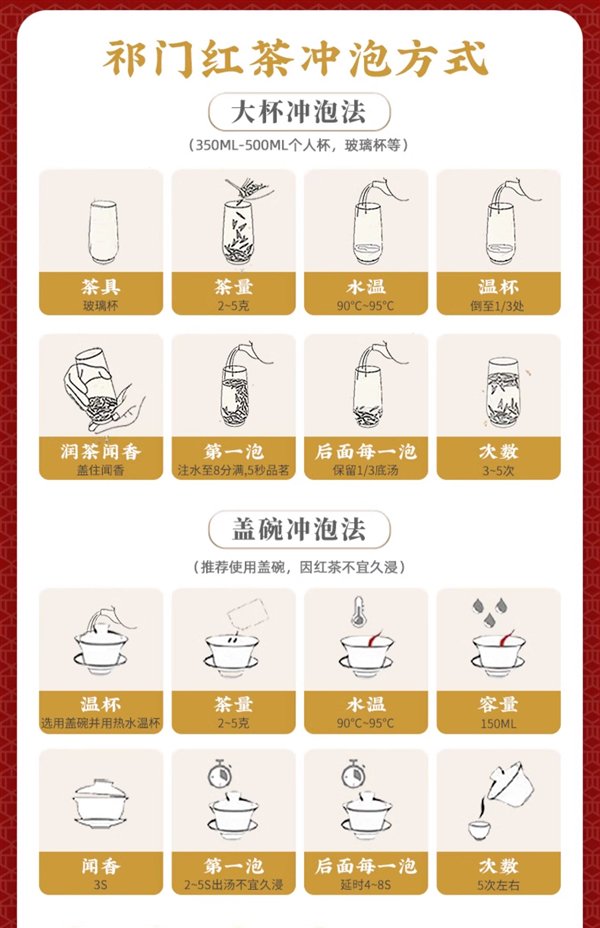 祁门红茶冲泡方式

大杯冲泡法

（350ML-500ML个人杯，玻璃杯等）

茶具
玻璃杯

茶量
2~5克

水温
90°C~95°C

温杯
倒至1/3处

润茶闻香
盖住闻香

第一泡
注水至8分满,5秒品茗

后面每一泡
保留1/3底汤

次数
3~5次

盖碗冲泡法

（推荐使用盖碗，因红茶不宜久浸）

温杯
选用盖碗并用热水温杯

茶量
2~5克

水温
90°C~95°C

容量
150ML

闻香
3S

第一泡
2~5S出汤不宜久浸

后面每一泡
延时4~8S

次数
5次左右