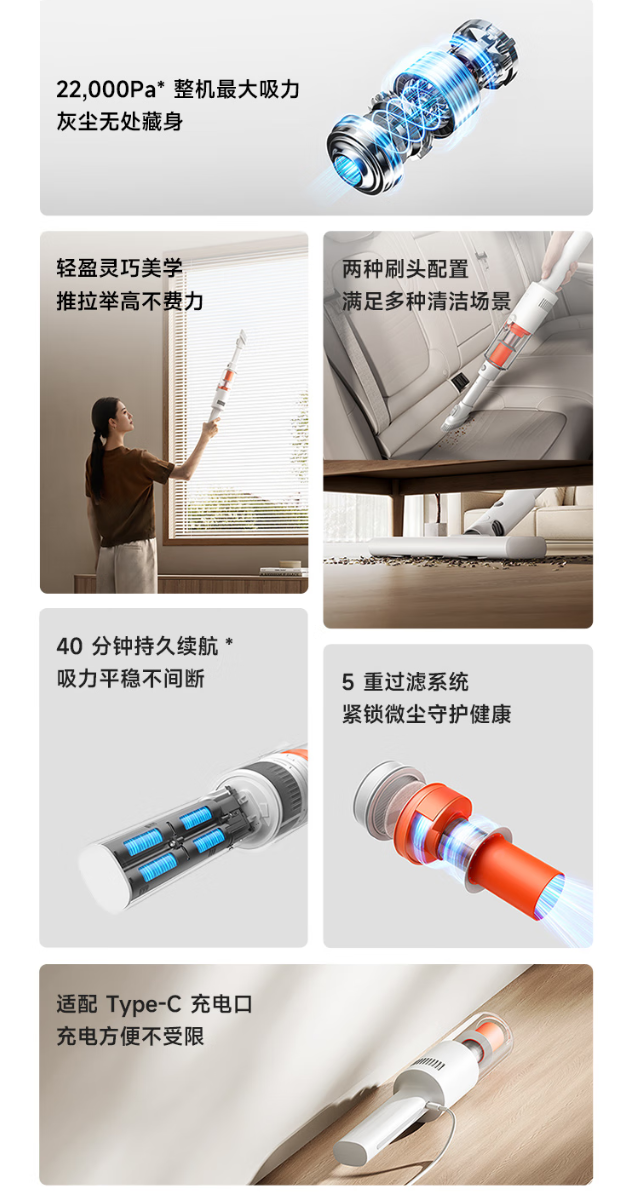 22,000Pa* 整机最大吸力
灰尘无处藏身

轻盈灵巧美学
推拉举高不费力

两种刷头配置
满足多种清洁场景

40 分钟持久续航 *
吸力平稳不间断

5 重过滤系统
紧锁微尘守护健康

适配 Type-C 充电口
充电方便不受限