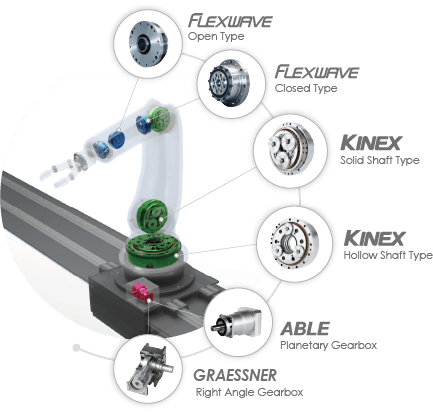 FLEXWAVE
Open Type

FLEXWAVE
Closed Type

KINEX
Solid Shaft Type

KINEX
Hollow Shaft Type

ABLE
Planetary Gearbox

GRAESSNER
Right Angle Gearbox