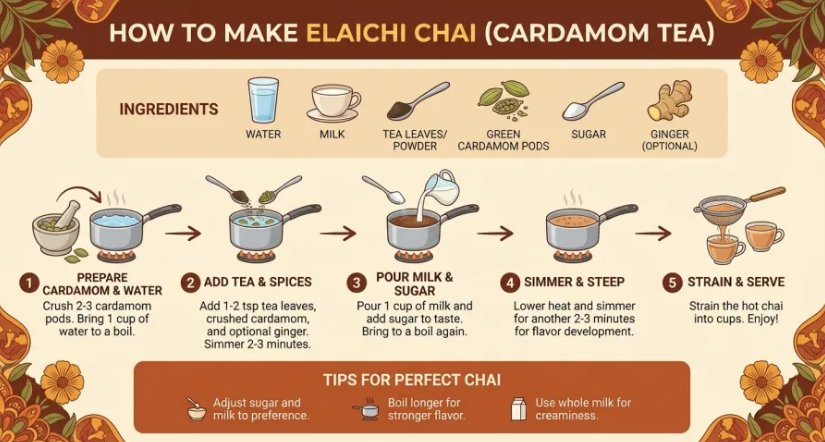 HOW TO MAKE ELAICHI CHAI (CARDAMOM TEA)

INGREDIENTS

WATER

MILK

TEA LEAVES/ POWDER

GREEN CARDAMOM PODS

SUGAR

GINGER (OPTIONAL)

1 PREPARE CARDAMOM & WATER
Crush 2-3 cardamom pods. Bring 1 cup of water to a boil.

2 ADD TEA & SPICES
Add 1-2 tsp tea leaves, crushed cardamom, and optional ginger. Simmer 2-3 minutes.

3 POUR MILK & SUGAR
Pour 1 cup of milk and add sugar to taste. Bring to a boil again.

4 SIMMER & STEEP
Lower heat and simmer for another 2-3 minutes for flavor development.

5 STRAIN & SERVE
Strain the hot chai into cups. Enjoy!

TIPS FOR PERFECT CHAI

Adjust sugar and milk to preference.

Boil longer for stronger flavor.

Use whole milk for creaminess.