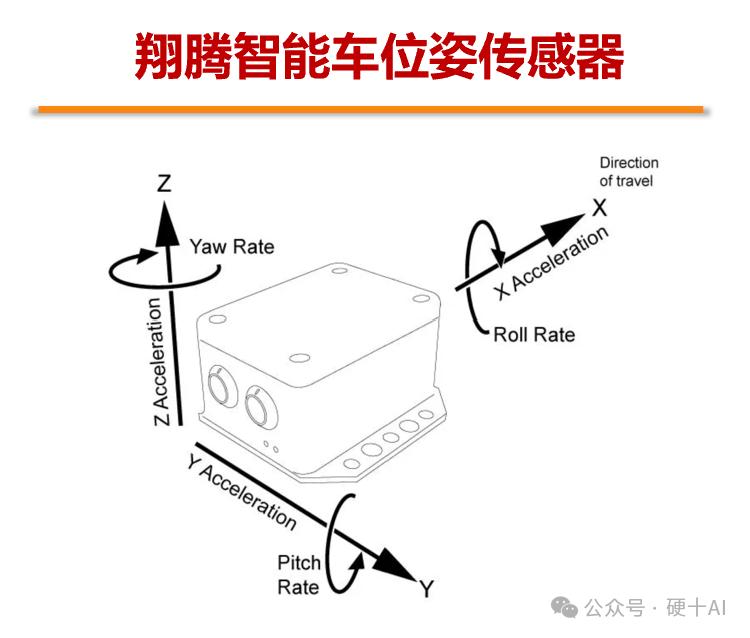 翔腾智能车位姿传感器

Z

Yaw Rate

Z Acceleration

Direction of travel

X

X Acceleration

Roll Rate

Y Acceleration

Pitch Rate

Y

公众号 · 硬十AI