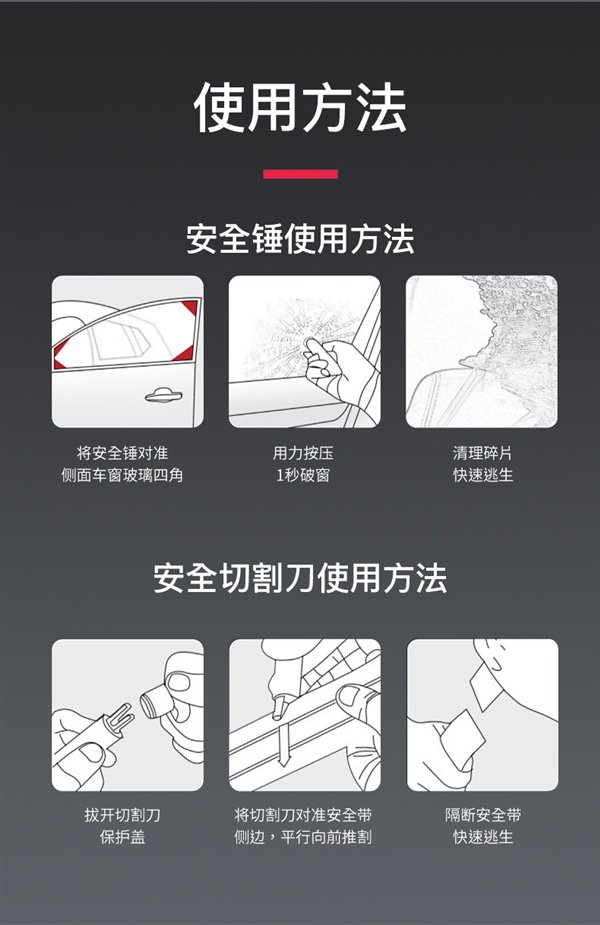 使用方法

安全锤使用方法

将安全锤对准
侧面车窗玻璃四角

用力按压
1秒破窗

清理碎片
快速逃生

安全切割刀使用方法

拔开切割刀
保护盖

将切割刀对准安全带
侧边，平行向前推割

隔断安全带
快速逃生