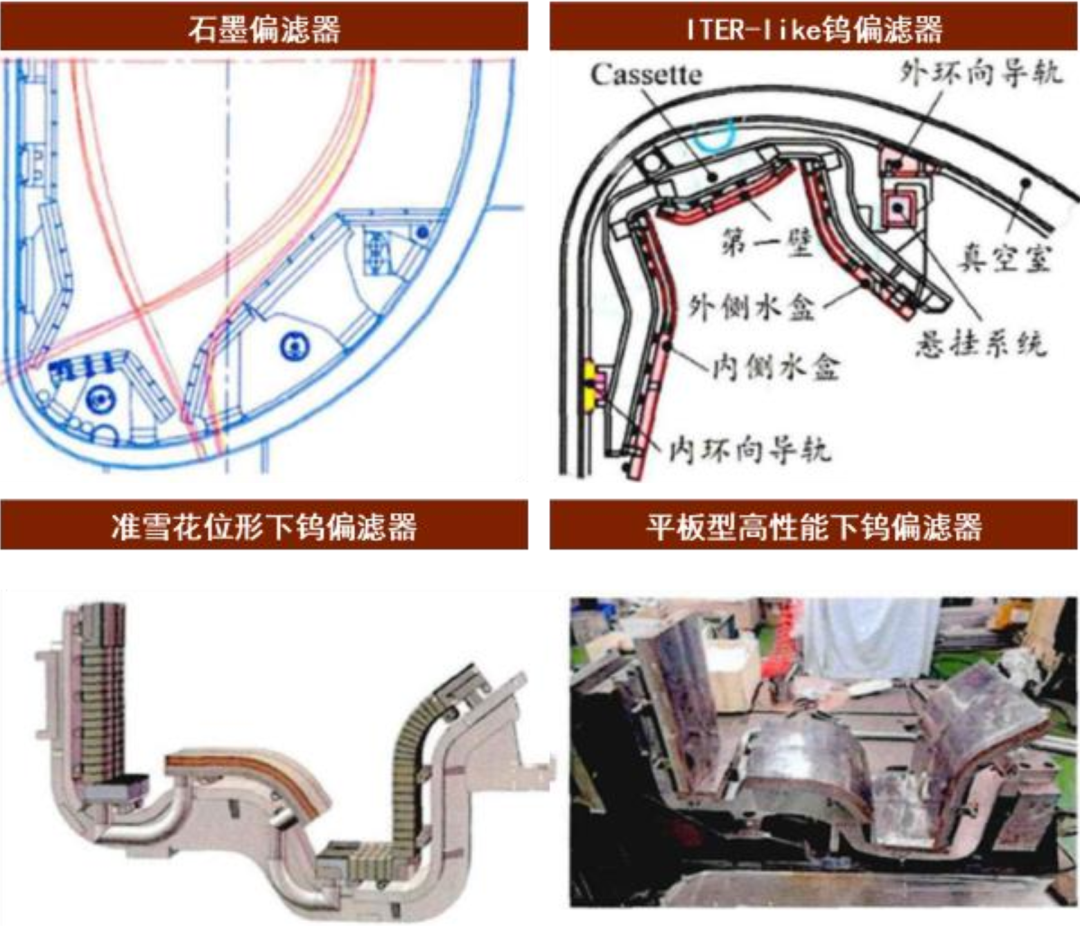 石墨偏滤器

ITER-like钨偏滤器

Cassette

外环向导轨

第一壁

真空室

外侧水盒

悬挂系统

内侧水盒

内环向导轨

准雪花位形下钨偏滤器

平板型高性能下钨偏滤器