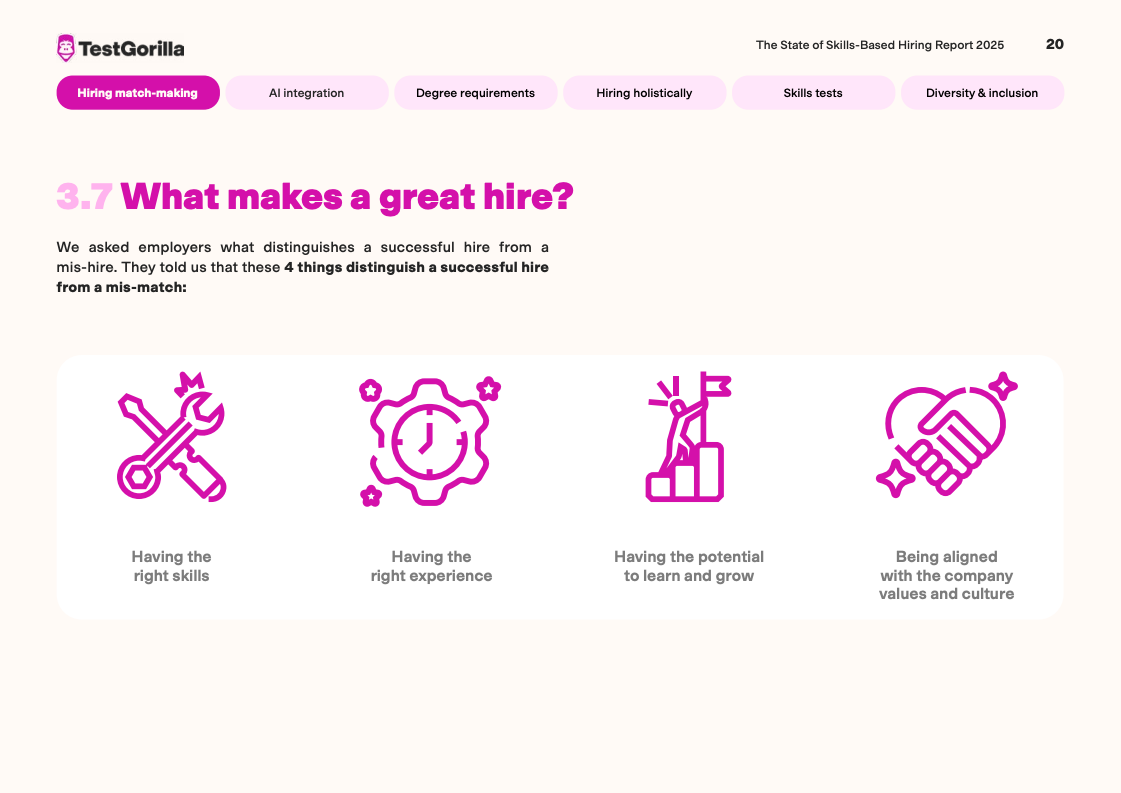 TestGorilla

The State of Skills-Based Hiring Report 2025 20

Hiring match-making
AI integration
Degree requirements
Hiring holistically
Skills tests
Diversity & inclusion

3.7 What makes a great hire?

We asked employers what distinguishes a successful hire from a mis-hire. They told us that these 4 things distinguish a successful hire from a mis-match:

Having the
right skills

Having the
right experience

Having the potential
to learn and grow

Being aligned
with the company
values and culture