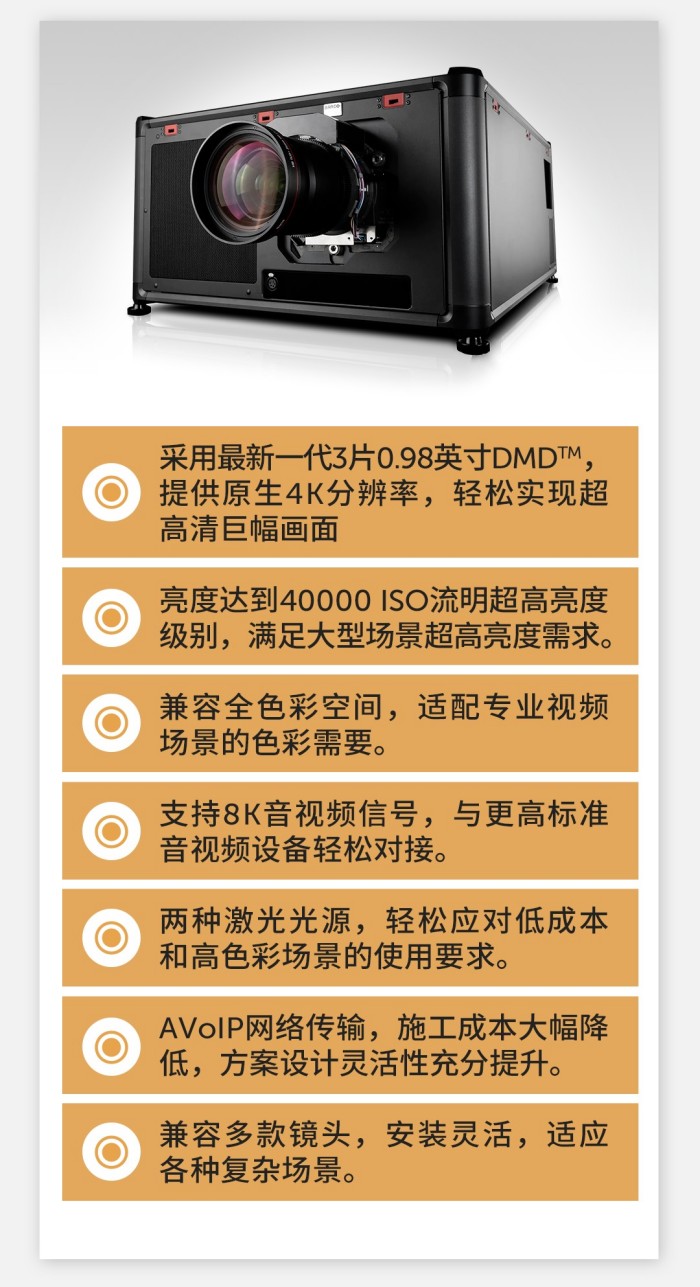 采用最新一代3片0.98英寸DMD™，提供原生4K分辨率，轻松实现超高清巨幅画面

亮度达到40000 ISO流明超高亮度级别，满足大型场景超高亮度需求。

兼容全色彩空间，适配专业视频场景的色彩需要。

支持8K音视频信号，与更高标准音视频设备轻松对接。

两种激光光源，轻松应对低成本和高色彩场景的使用要求。

AVoIP网络传输，施工成本大幅降低，方案设计灵活性充分提升。

兼容多款镜头，安装灵活，适应各种复杂场景。