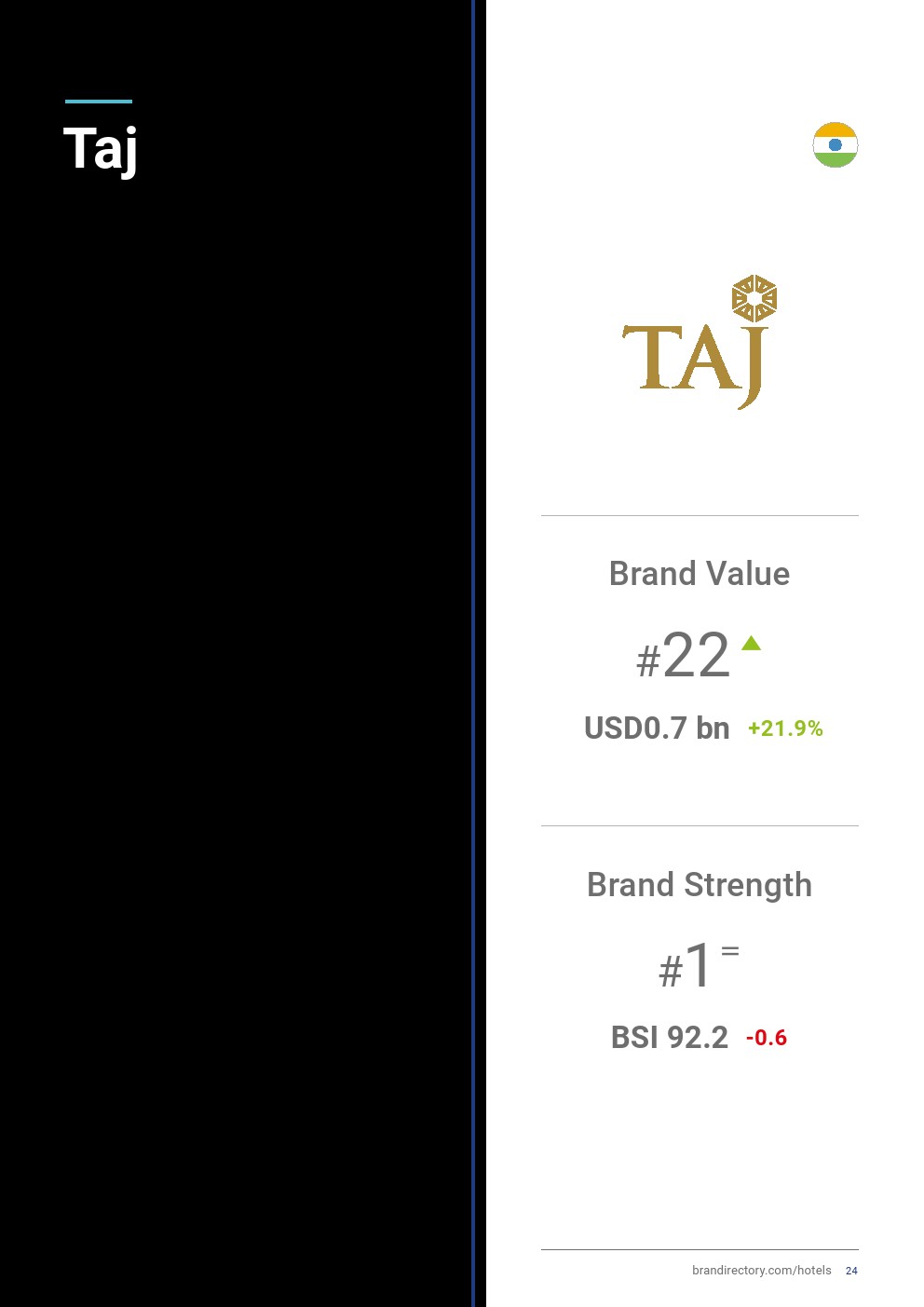 Taj

TAJ

Brand Value

#22

USD0.7 bn +21.9%

Brand Strength

#1 =

BSI 92.2 -0.6

brandirectory.com/hotels 24