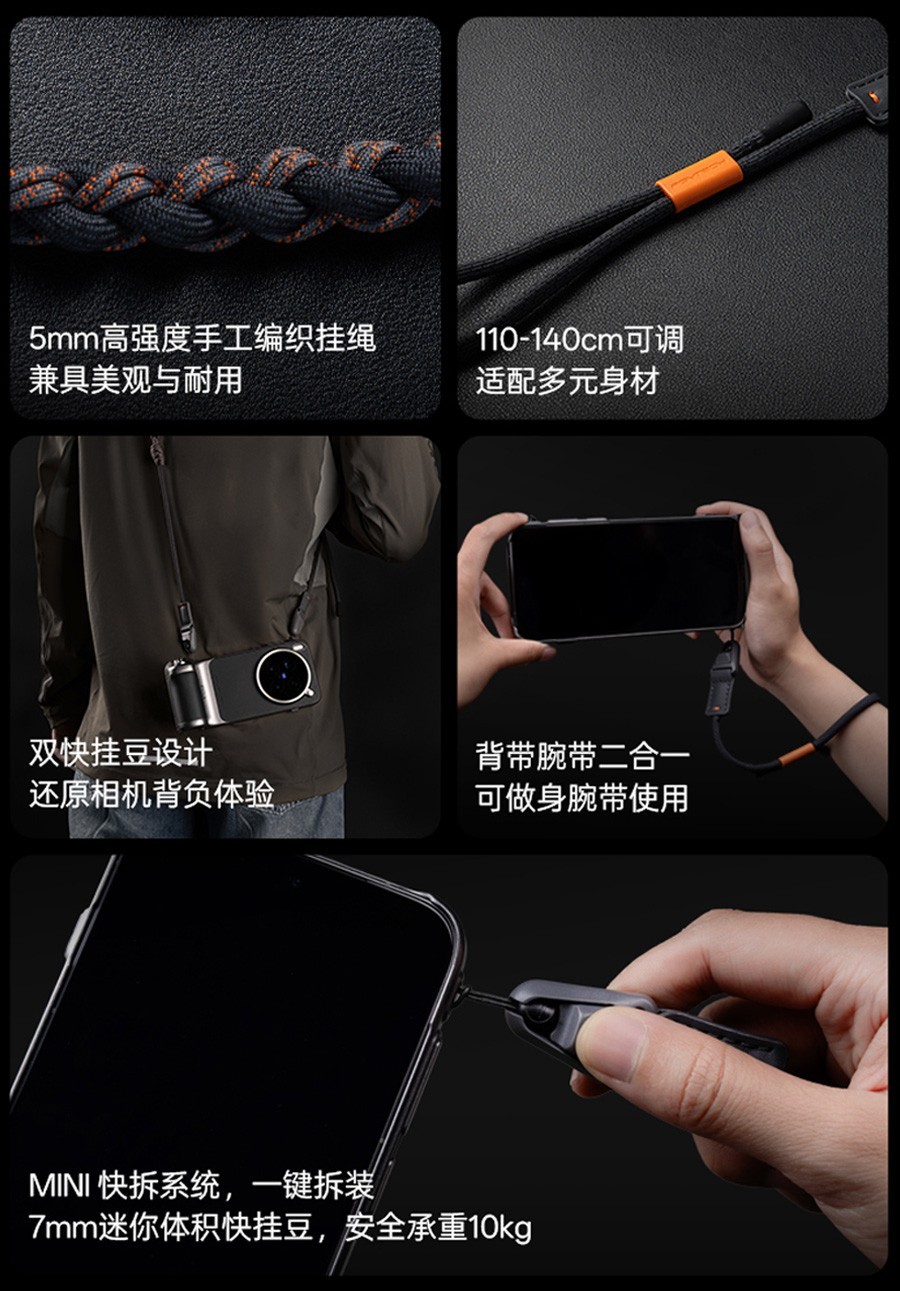 5mm高强度手工编织挂绳
兼具美观与耐用

110-140cm可调
适配多元身材

双快挂豆设计
还原相机背负体验

背带腕带二合一
可做身腕带使用

MINI 快拆系统，一键拆装
7mm迷你体积快挂豆，安全承重10kg