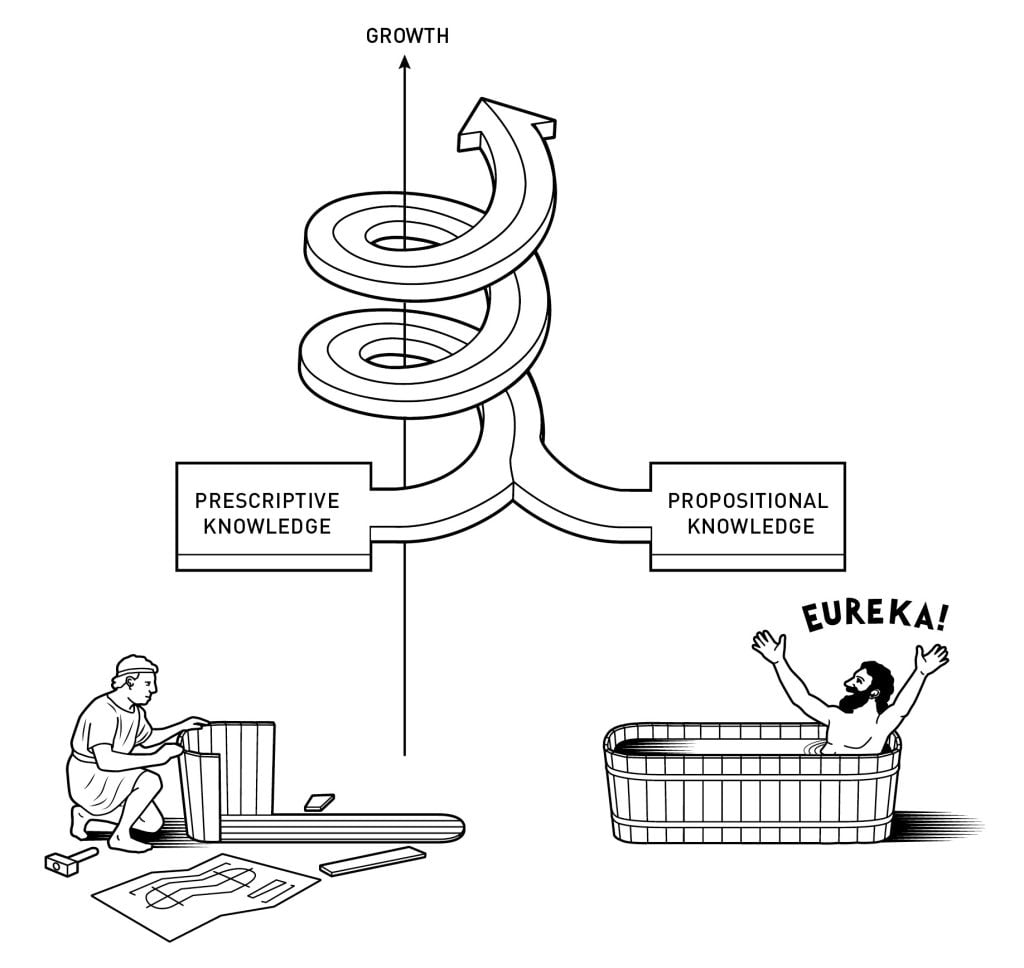 GROWTH

PRESCRIPTIVE KNOWLEDGE

PROPOSITIONAL KNOWLEDGE

EUREKA!