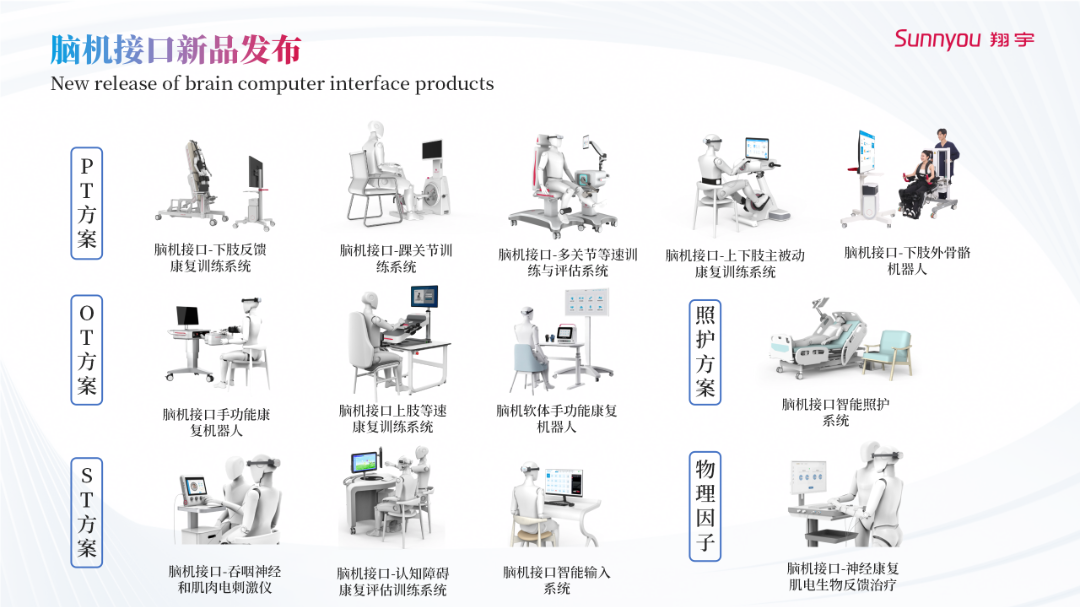 脑机接口新品发布
New release of brain computer interface products

Sunnyou 翔宇

PT方案

脑机接口-下肢反馈康复训练系统

脑机接口-踝关节训练系统

脑机接口-多关节等速训练与评估系统

脑机接口-上下肢主被动康复训练系统

脑机接口-下肢外骨骼机器人

OT方案

脑机接口手功能康复机器人

脑机接口上肢等速康复训练系统

脑机软体手功能康复机器人

照护方案

脑机接口智能照护系统

ST方案

脑机接口-吞咽神经和肌肉电刺激仪

脑机接口-认知障碍康复评估训练系统

脑机接口智能输入系统

物理因子

脑机接口-神经康复肌电生物反馈治疗