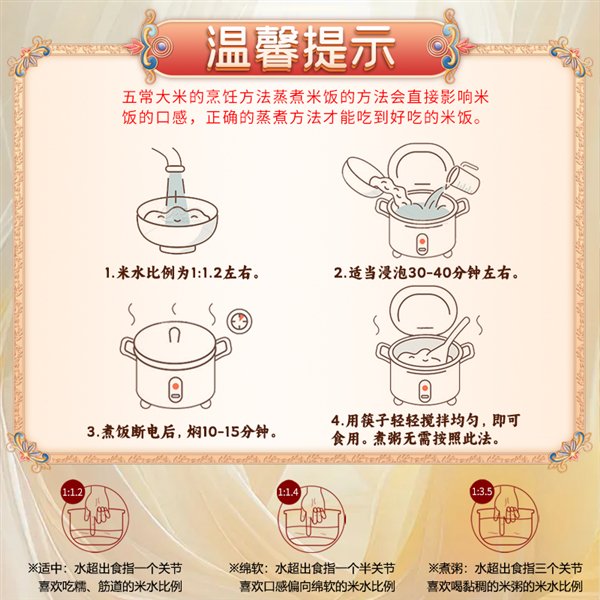 温馨提示

五常大米的烹饪方法蒸煮米饭的方法会直接影响米饭的口感，正确的蒸煮方法才能吃到好吃的米饭。

1.米水比例为1:1.2左右。

2.适当浸泡30-40分钟左右。

3.煮饭断电后，焖10-15分钟。

4.用筷子轻轻搅拌均匀，即可食用。煮粥无需按照此法。

1:1.2
※适中：水超出食指一个关节
喜欢吃糯、筋道的米水比例

1:1.4
※绵软：水超出食指一个半关节
喜欢口感偏向绵软的米水比例

1:3.5
※煮粥：水超出食指三个关节
喜欢喝黏稠的米粥的米水比例