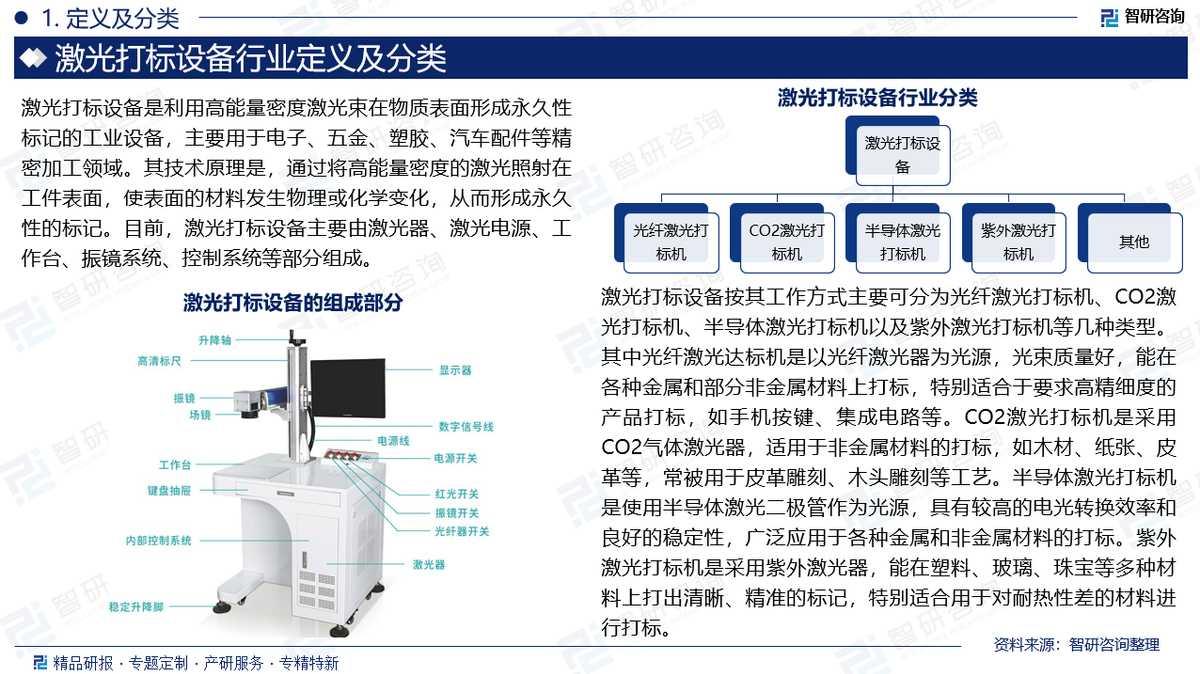 1. 定义及分类

智研咨询

激光打标设备行业定义及分类

激光打标设备是利用高能量密度激光束在物质表面形成永久性标记的工业设备，主要用于电子、五金、塑胶、汽车配件等精密加工领域。其技术原理是，通过将高能量密度的激光照射在工件表面，使表面的材料发生物理或化学变化，从而形成永久性的标记。目前，激光打标设备主要由激光器、激光电源、工作台、振镜系统、控制系统等部分组成。

激光打标设备的组成部分

升降轴
高清标尺
振镜
场镜
工作台
键盘抽屉
内部控制系统
稳定升降脚
显示器
数字信号线
电源线
电源开关
红光开关
振镜开关
光纤器开关
激光器

激光打标设备行业分类

激光打标设备

光纤激光打标机
CO2激光打标机
半导体激光打标机
紫外激光打标机
其他

激光打标设备按其工作方式主要可分为光纤激光打标机、CO2激光打标机、半导体激光打标机以及紫外激光打标机等几种类型。其中光纤激光达标机是以光纤激光器为光源，光束质量好，能在各种金属和部分非金属材料上打标，特别适合于要求高精细度的产品打标，如手机按键、集成电路等。CO2激光打标机是采用CO2气体激光器，适用于非金属材料的打标，如木材、纸张、皮革等，常被用于皮革雕刻、木头雕刻等工艺。半导体激光打标机是使用半导体激光二极管作为光源，具有较高的电光转换效率和良好的稳定性，广泛应用于各种金属和非金属材料的打标。紫外激光打标机是采用紫外激光器，能在塑料、玻璃、珠宝等多种材料上打出清晰、精准的标记，特别适合用于对耐热性差的材料进行打标。

资料来源：智研咨询整理

精品研报 · 专题定制 · 产研服务 · 专精特新