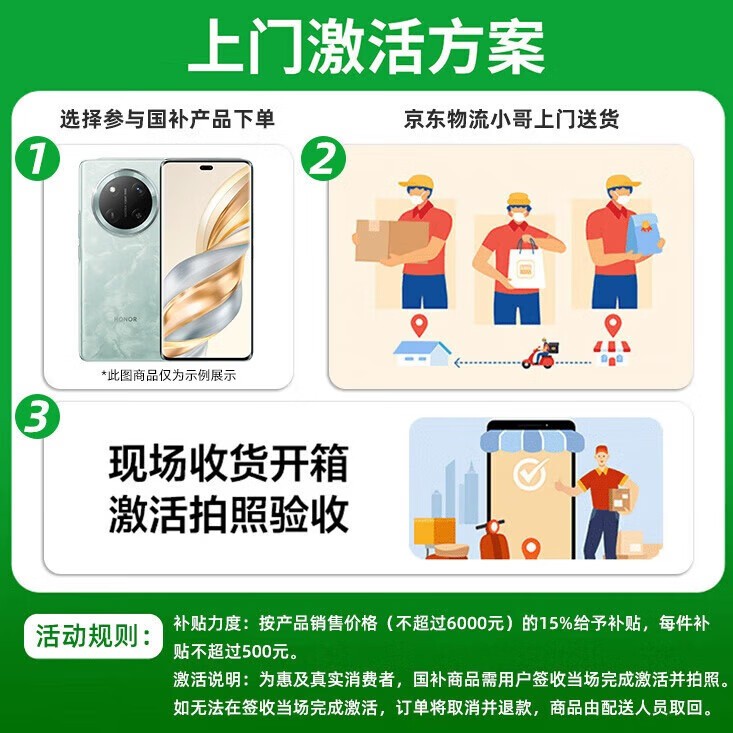 上门激活方案

选择参与国补产品下单

1

HONOR

*此图商品仅为示例展示

京东物流小哥上门送货

2

3

现场收货开箱
激活拍照验收

活动规则：

补贴力度：按产品销售价格（不超过6000元）的15%给予补贴，每件补贴不超过500元。

激活说明：为惠及真实消费者，国补商品需用户签收当场完成激活并拍照。如无法在签收当场完成激活，订单将取消并退款，商品由配送人员取回。