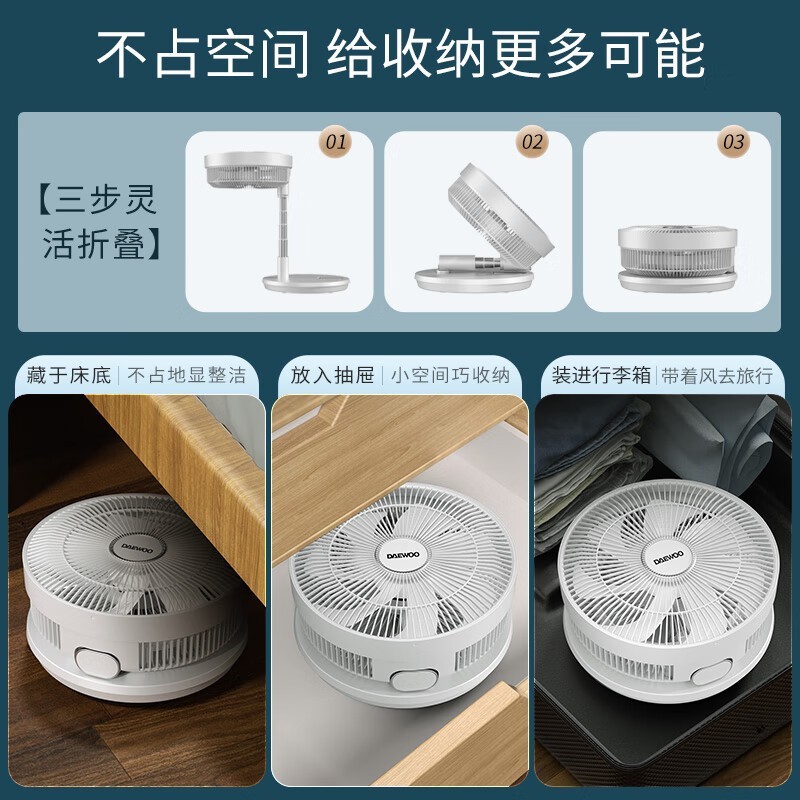 不占空间 给收纳更多可能

【三步灵活折叠】

01

02

03

藏于床底 | 不占地显整洁

放入抽屉 | 小空间巧收纳

装进行李箱 | 带着风去旅行

DAEWOO

DAEWOO

DAEWOO